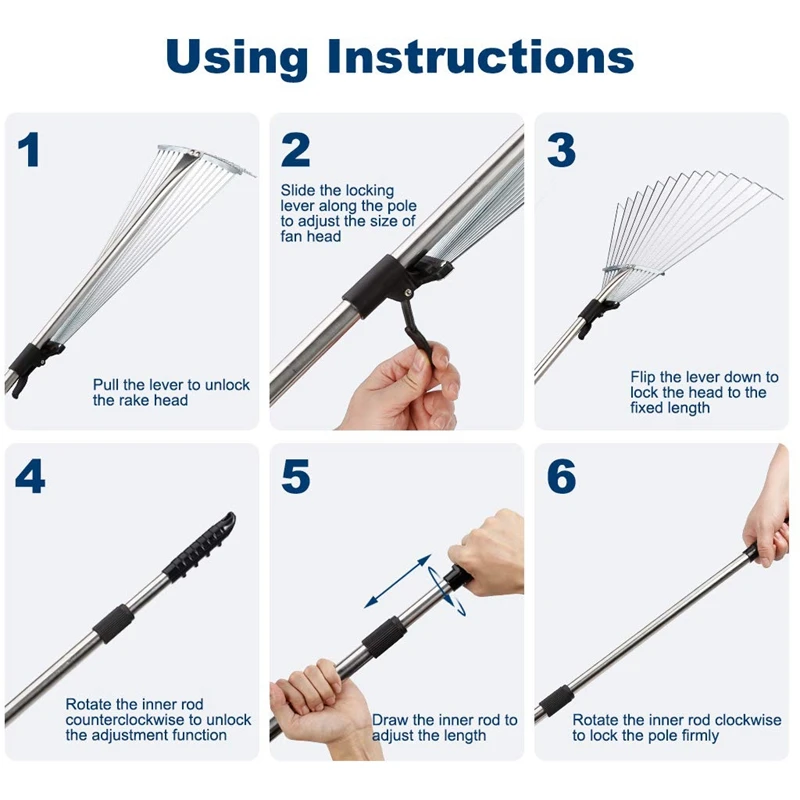 Using Instructions

1

Pull the lever to unlock the rake head

2

Slide the locking lever along the pole to adjust the size of fan head

3

Flip the lever down to lock the head to the fixed length

4

Rotate the inner rod counterclockwise to unlock the adjustment function

5

Draw the inner rod to adjust the length

6

Rotate the inner rod clockwise to lock the pole firmly