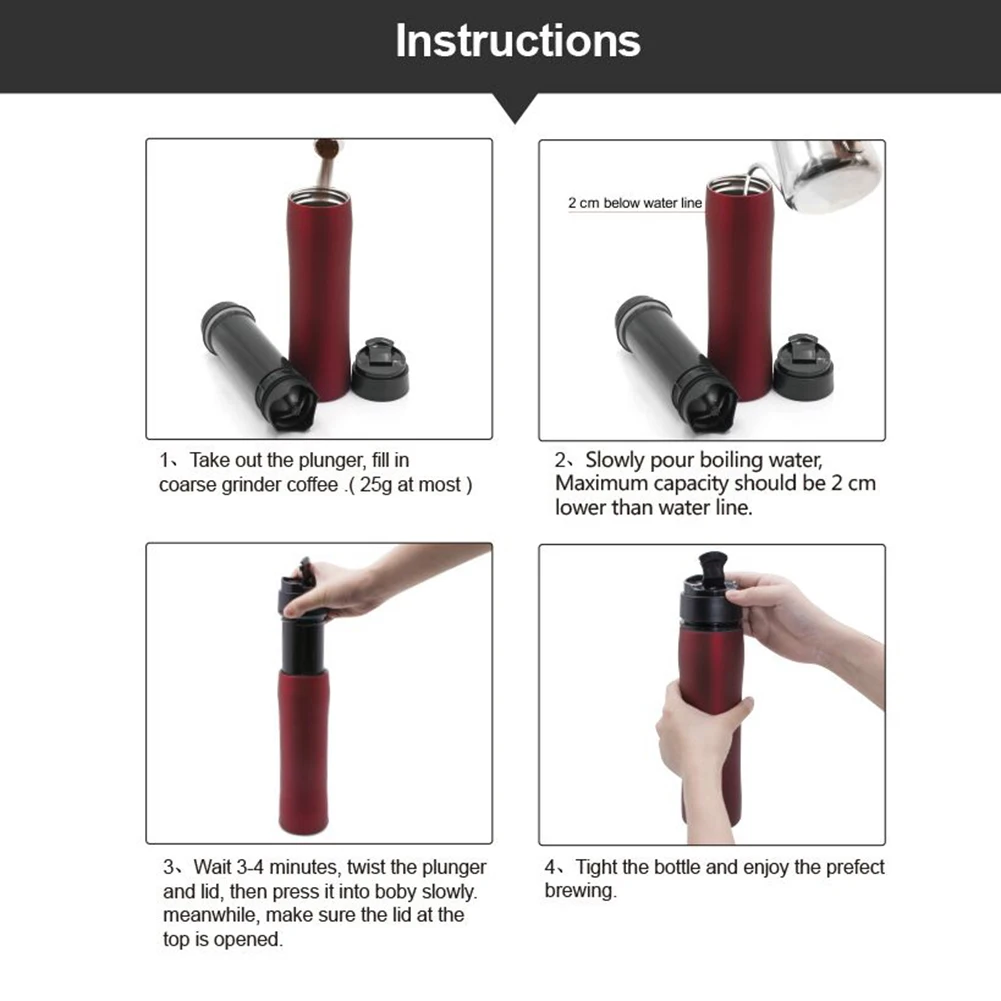 Instructions

1、Take out the plunger, fill in coarse grinder coffee .( 25g at most )

2 cm below water line

2、Slowly pour boiling water, Maximum capacity should be 2 cm lower than water line.

3、Wait 3-4 minutes, twist the plunger and lid, then press it into boby slowly. meanwhile, make sure the lid at the top is opened.

4、Tight the bottle and enjoy the prefect brewing.