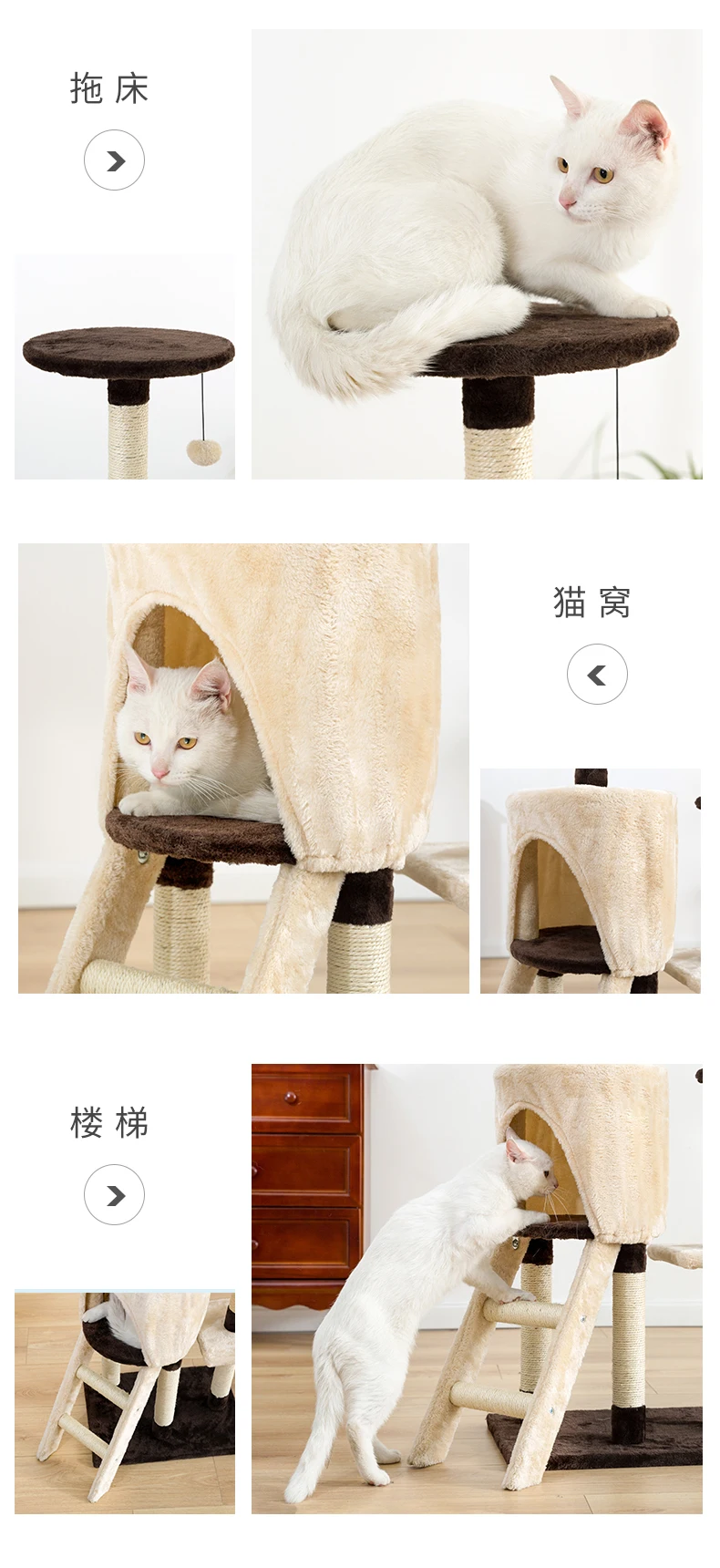 拖床

猫窝

楼梯