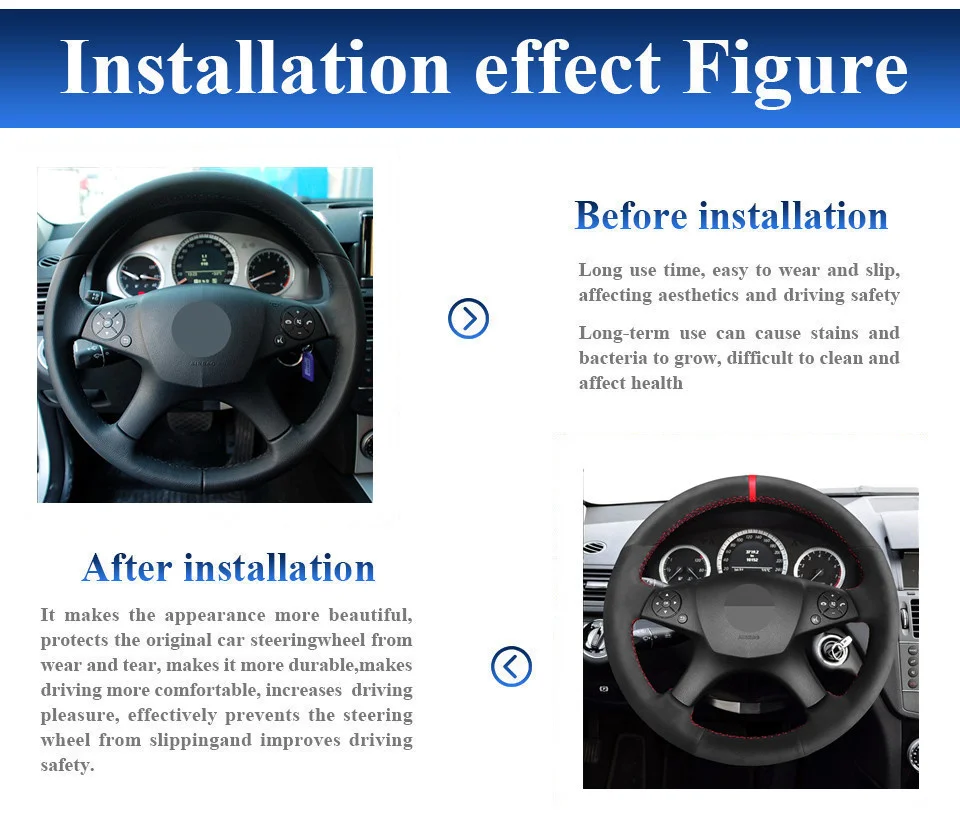 Installation effect Figure

Before installation

Long use time, easy to wear and slip, affecting aesthetics and driving safety

Long-term use can cause stains and bacteria to grow, difficult to clean and affect health

After installation

It makes the appearance more beautiful, protects the original car steeringwheel from wear and tear, makes it more durable,makes driving more comfortable, increases driving pleasure, effectively prevents the steering wheel from slippingand improves driving safety.