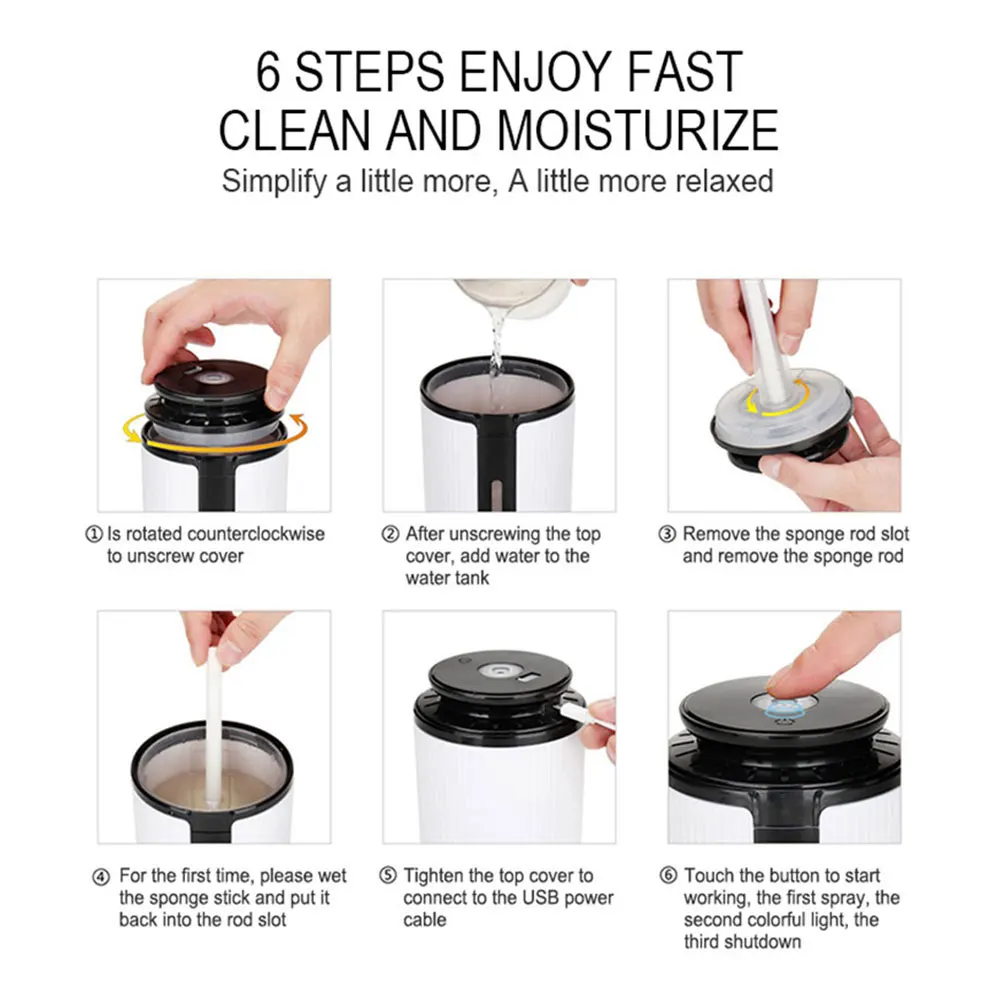 6 STEPS ENJOY FAST CLEAN AND MOISTURIZE

Simplify a little more, A little more relaxed

① Is rotated counterclockwise to unscrew cover

② After unscrewing the top cover, add water to the water tank

③ Remove the sponge rod slot and remove the sponge rod

④ For the first time, please wet the sponge stick and put it back into the rod slot

⑤ Tighten the top cover to connect to the USB power cable

⑥ Touch the button to start working, the first spray, the second colorful light, the third shutdown