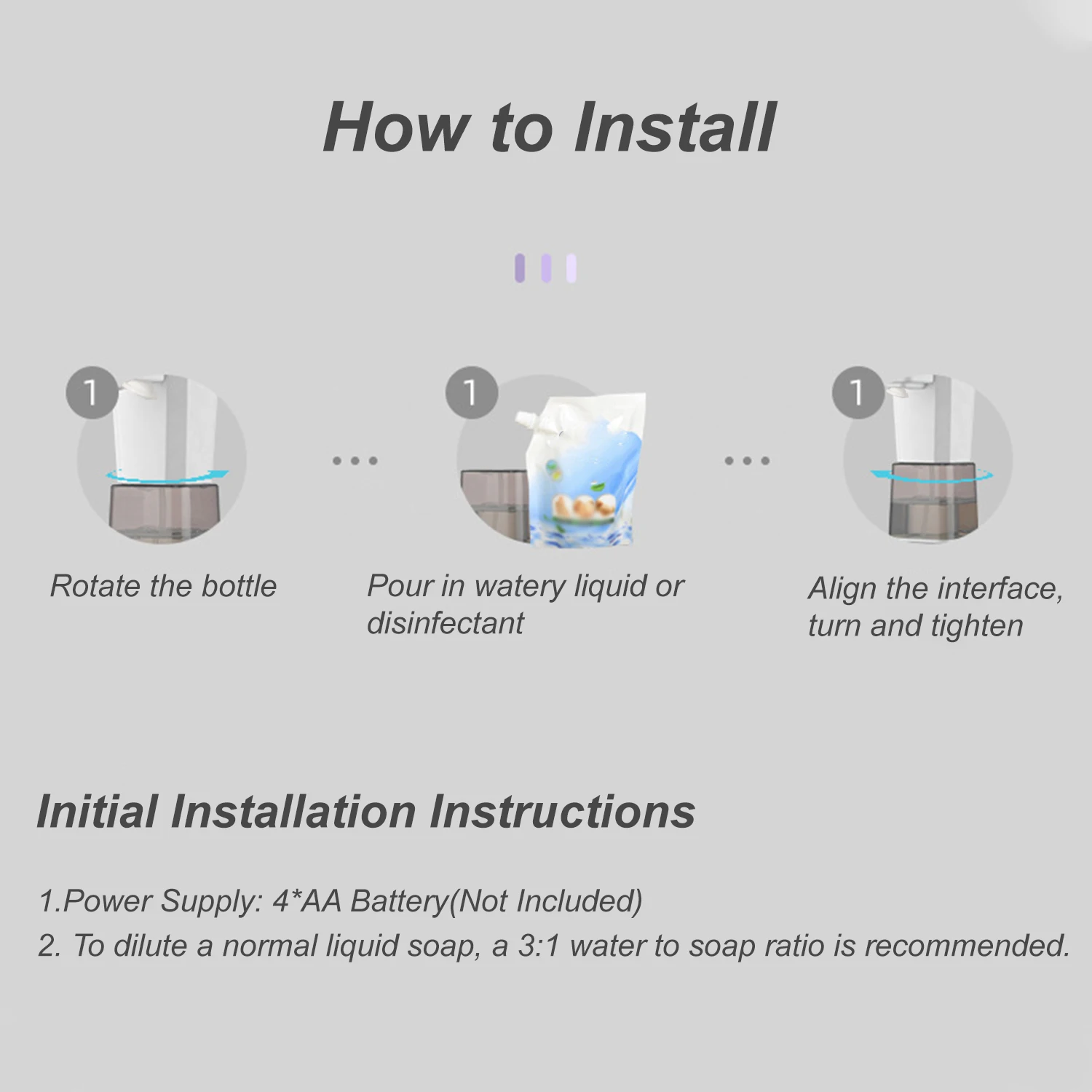 How to Install

1

Rotate the bottle

1

Pour in watery liquid or disinfectant

1

Align the interface, turn and tighten

Initial Installation Instructions

1.Power Supply: 4*AA Battery(Not Included)
2. To dilute a normal liquid soap, a 3:1 water to soap ratio is recommended.