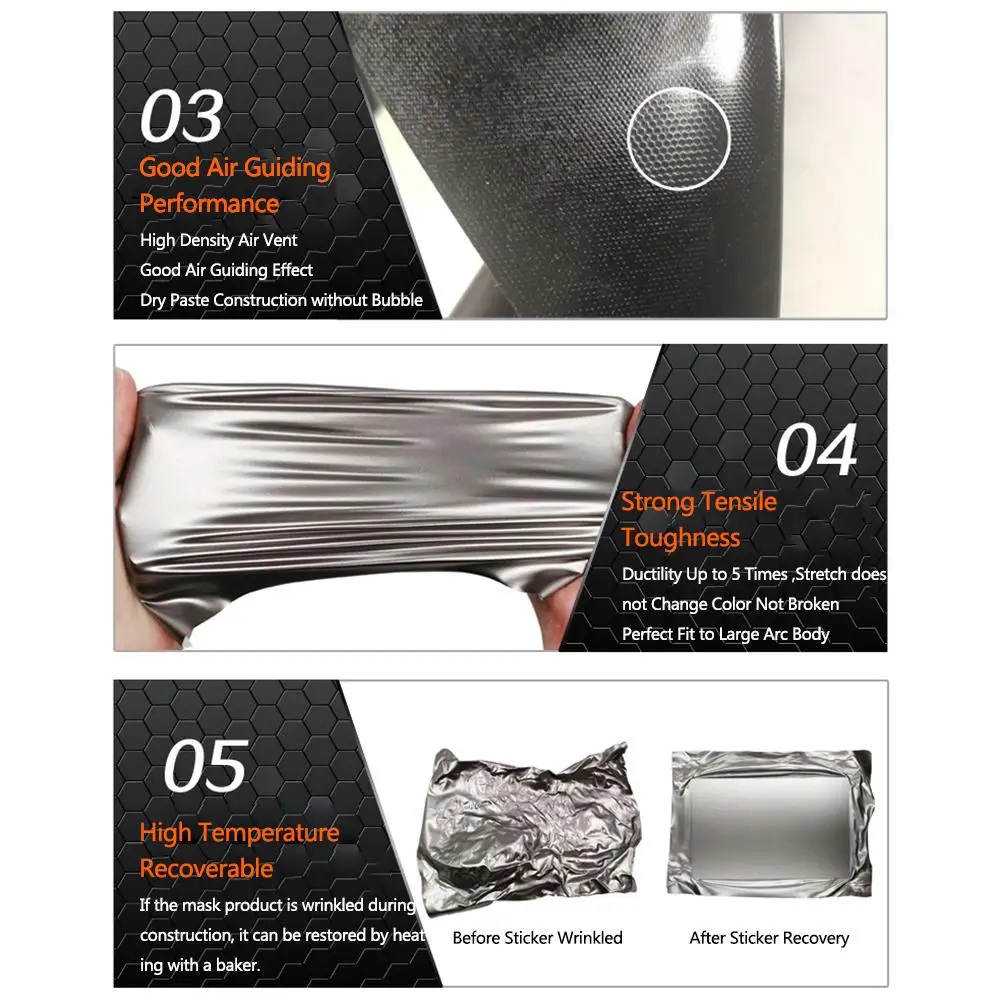 03
Good Air Guiding Performance
High Density Air Vent
Good Air Guiding Effect
Dry Paste Construction without Bubble

04
Strong Tensile Toughness
Ductility Up to 5 Times ,Stretch does not Change Color Not Broken
Perfect Fit to Large Arc Body

05
High Temperature Recoverable
If the mask product is wrinkled during construction, it can be restored by heating with a baker.

Before Sticker Wrinkled

After Sticker Recovery