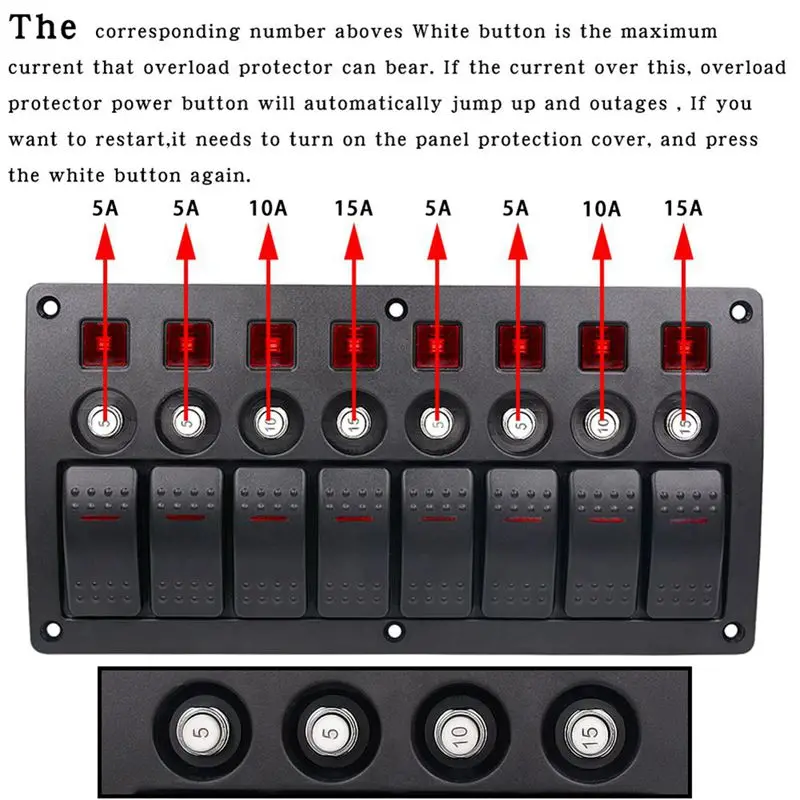 The corresponding number aboves White button is the maximum current that overload protector can bear. If the current over this, overload protector power button will automatically jump up and outages , If you want to restart,it needs to turn on the panel protection cover, and press the white button again.

5A 5A 10A 15A 5A 5A 10A 15A

5 5 10 15 5 5 10 15

5 5 10 15