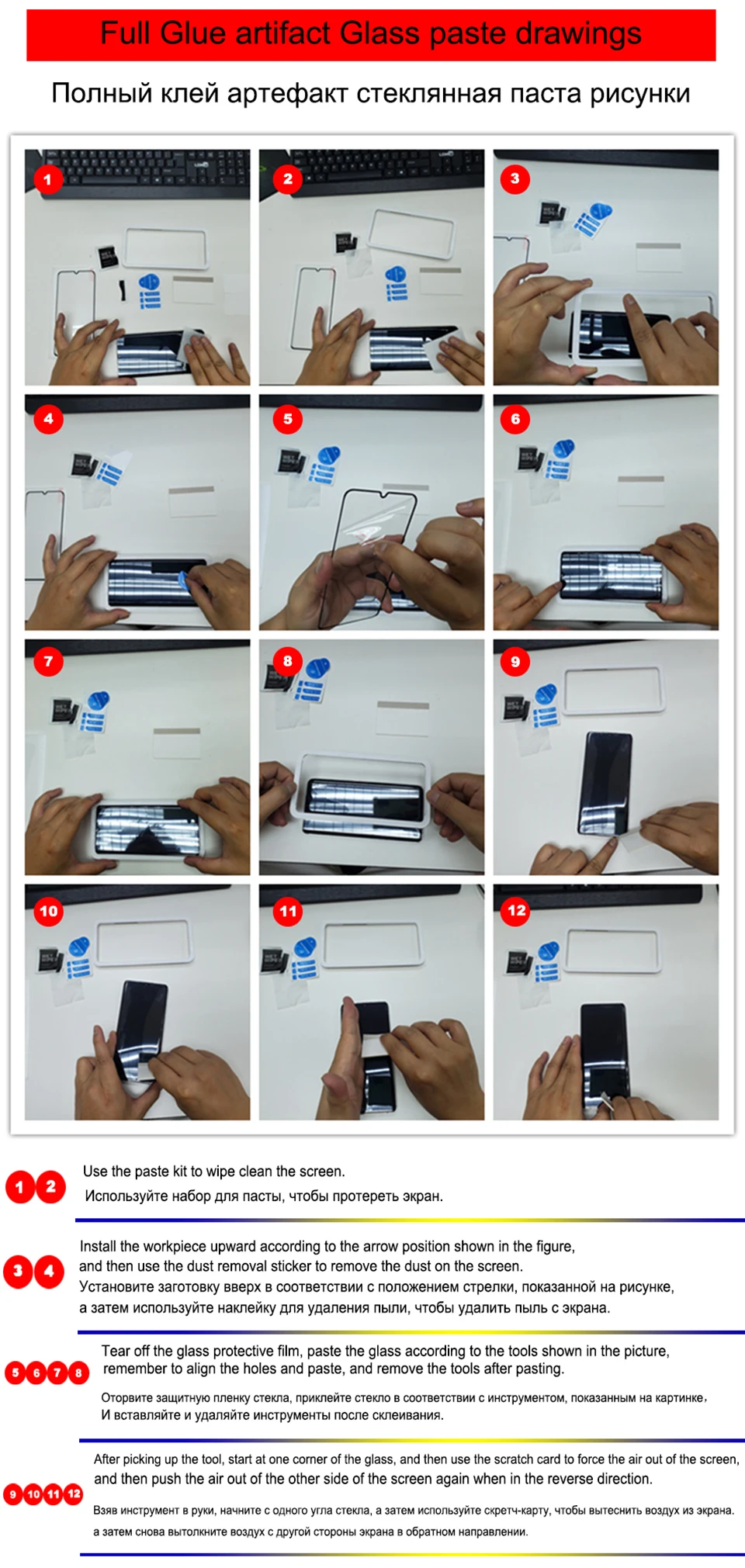 Full Glue artifact Glass paste drawings

Полный клей артефакт стеклянная паста рисунки

1

2

3

4

5

6

7

8

9

10

11

12

1 2 Use the paste kit to wipe clean the screen.
Используйте набор для пасты, чтобы протереть экран.

3 4 Install the workpiece upward according to the arrow position shown in the figure, and then use the dust removal sticker to remove the dust on the screen.
Установите заготовку вверх в соответствии с положением стрелки, показанной на рисунке, а затем используйте наклейку для удаления пыли, чтобы удалить пыль с экрана.

5 6 7 8 Tear off the glass protective film, paste the glass according to the tools shown in the picture, remember to align the holes and paste, and remove the tools after pasting.
Оторвите защитную пленку стекла, приклейте стекло в соответствии с инструментом, показанным на картинке, И вставляйте и удаляйте инструменты после склеивания.

9 10 11 12 After picking up the tool, start at one corner of the glass, and then use the scratch card to force the air out of the screen, and then push the air out of the other side of the screen again when in the reverse direction.
Взяв инструмент в руки, начните с одного угла стекла, а затем используйте скретч-карту, чтобы вытеснить воздух из экрана. а затем снова вытолкните воздух с другой стороны экрана в обратном направлении.