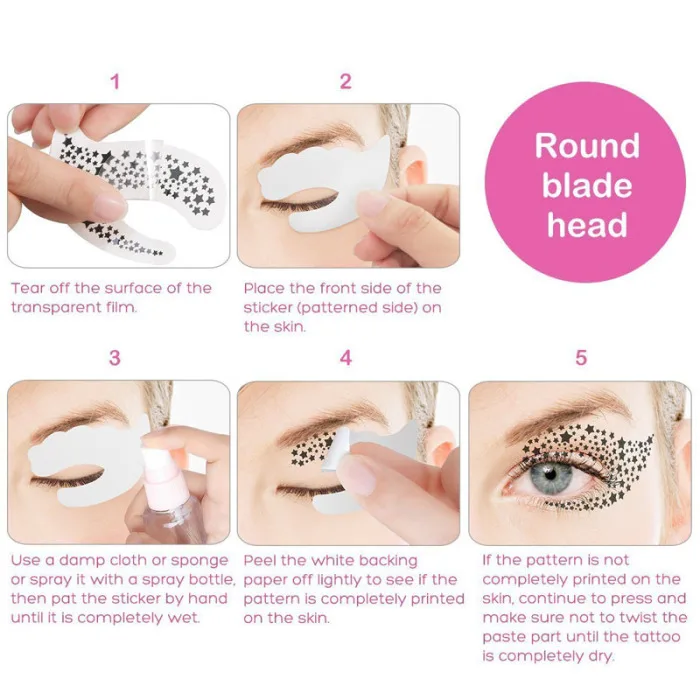 1

Tear off the surface of the transparent film.

2

Place the front side of the sticker (patterned side) on the skin.

Round blade head

3

Use a damp cloth or sponge or spray it with a spray bottle, then pat the sticker by hand until it is completely wet.

4

Peel the white backing paper off lightly to see if the pattern is completely printed on the skin.

5

If the pattern is not completely printed on the skin, continue to press and make sure not to twist the paste part until the tattoo is completely dry.