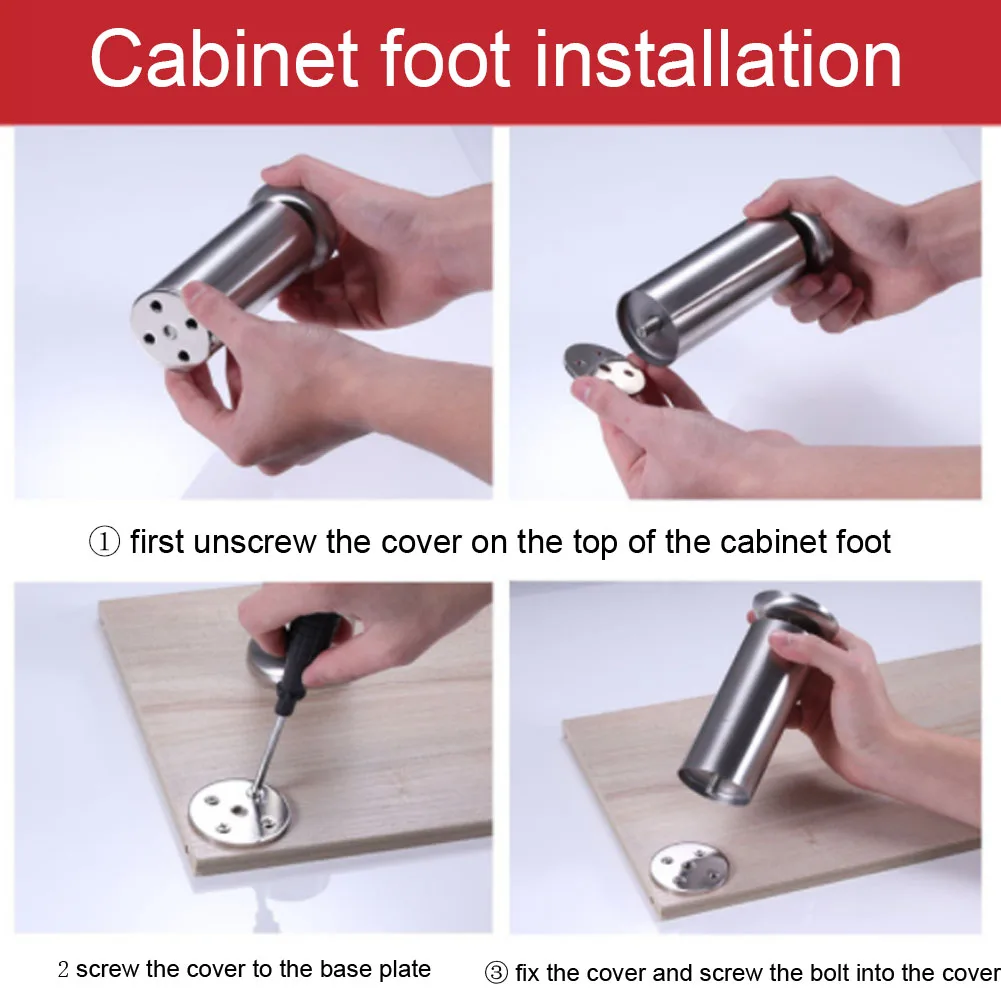 Cabinet foot installation

① first unscrew the cover on the top of the cabinet foot

2 screw the cover to the base plate

③ fix the cover and screw the bolt into the cover