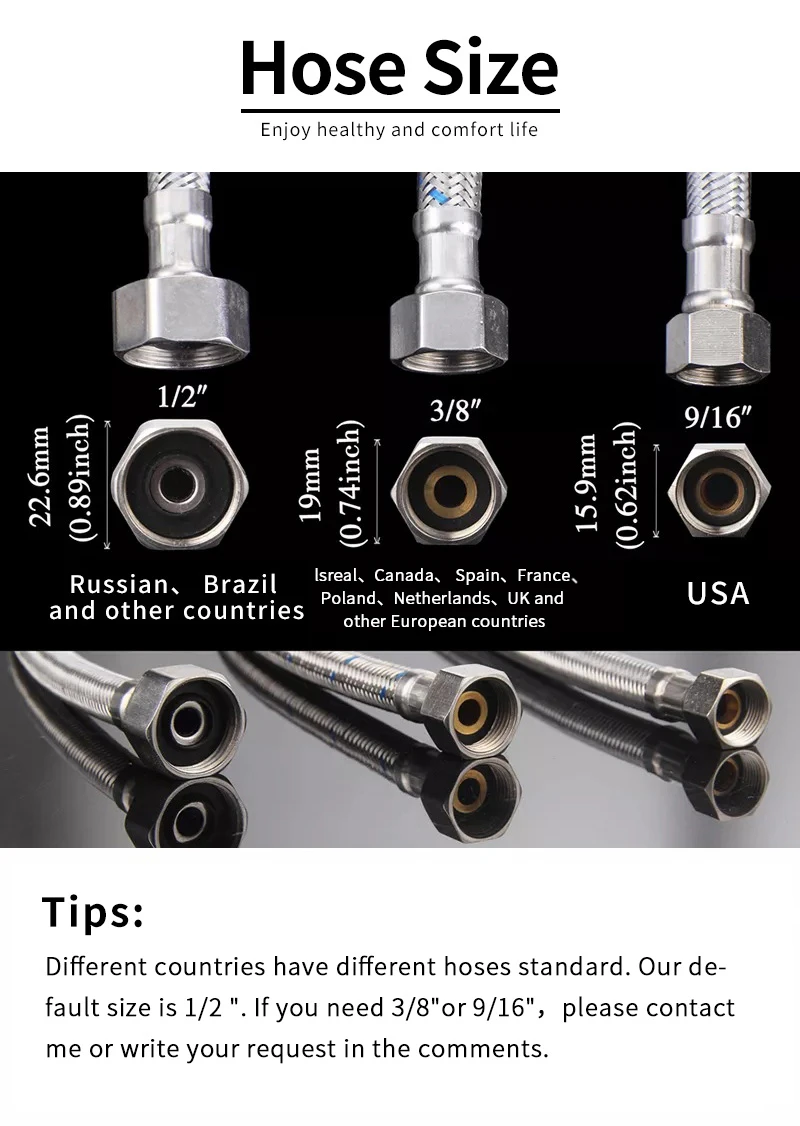 Hose Size

Enjoy healthy and comfort life

1/2″

22.6mm (0.89inch)

Russian、 Brazil and other countries

3/8″

19mm (0.74inch)

Isreal、Canada、 Spain、France、Poland、Netherlands、UK and other European countries

9/16″

15.9mm (0.62inch)

USA

Tips:

Different countries have different hoses standard. Our default size is 1/2 ". If you need 3/8"or 9/16"，please contact me or write your request in the comments.