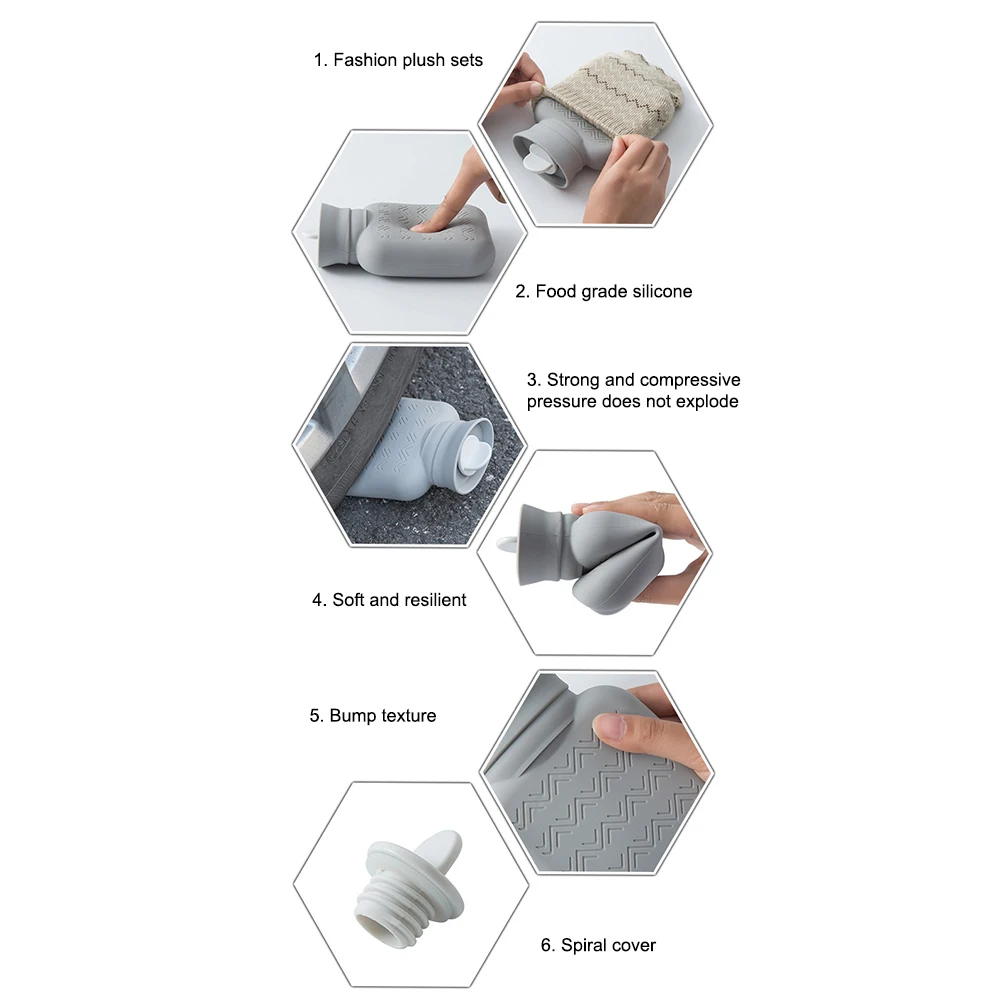 1. Fashion plush sets

2. Food grade silicone

3. Strong and compressive pressure does not explode

4. Soft and resilient

5. Bump texture

6. Spiral cover