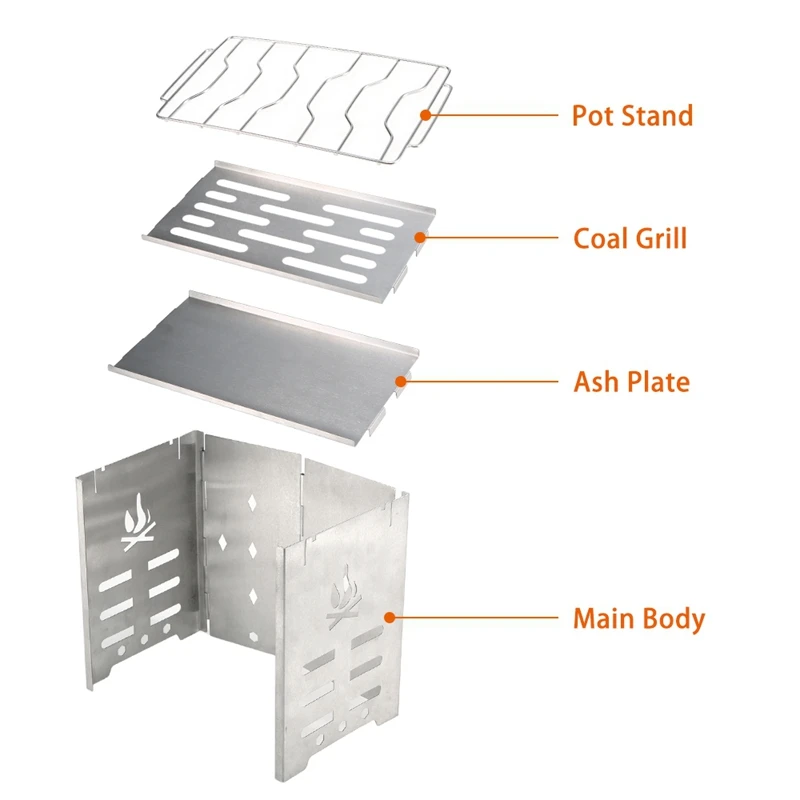 Pot Stand

Coal Grill

Ash Plate

Main Body