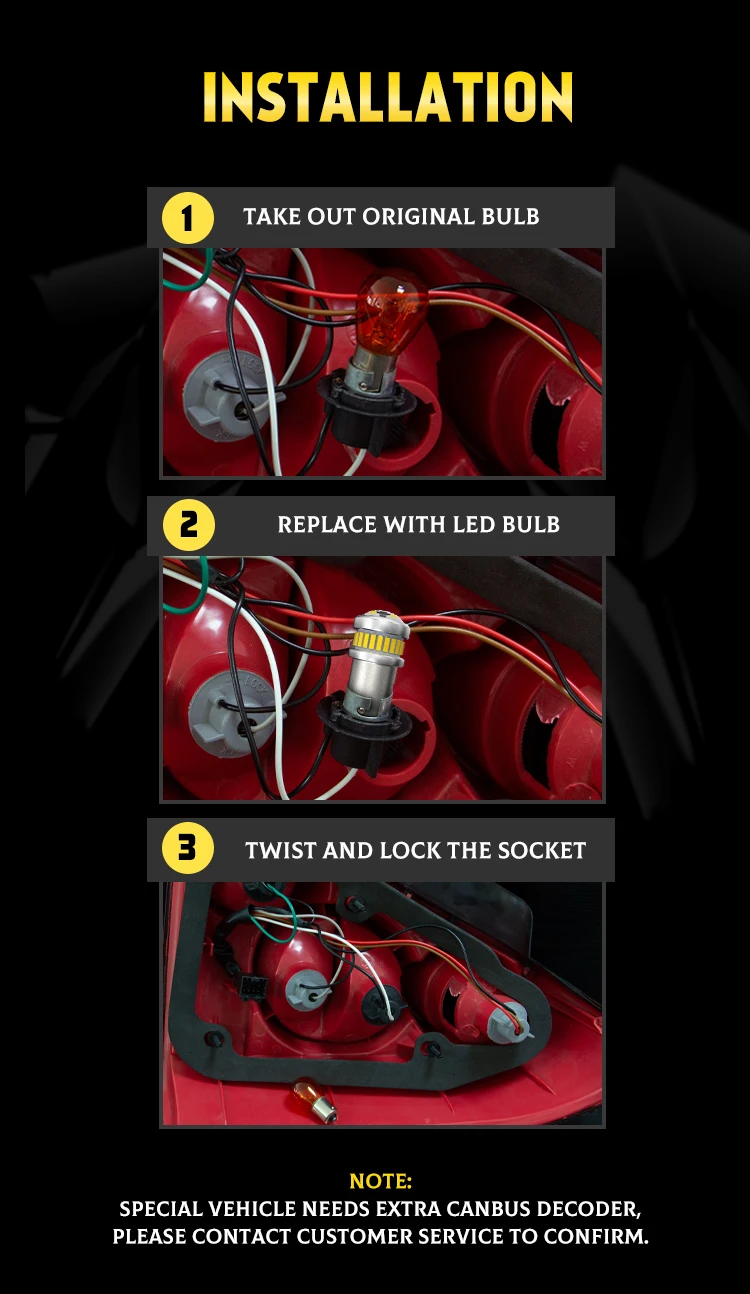 INSTALLATION

1 TAKE OUT ORIGINAL BULB

2 REPLACE WITH LED BULB

3 TWIST AND LOCK THE SOCKET

NOTE:
SPECIAL VEHICLE NEEDS EXTRA CANBUS DECODER, PLEASE CONTACT CUSTOMER SERVICE TO CONFIRM.