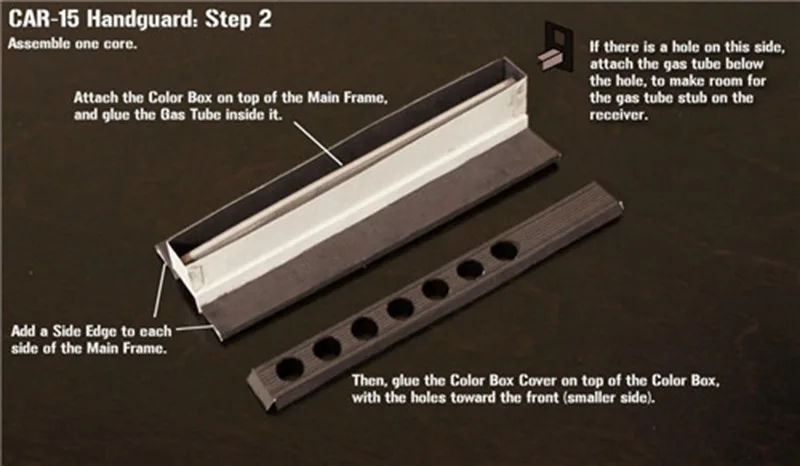 CAR-15 Handguard: Step 2

Assemble one core.

If there is a hole on this side, attach the gas tube below the hole, to make room for the gas tube stub on the receiver.

Attach the Color Box on top of the Main Frame, and glue the Gas Tube inside it.

Add a Side Edge to each side of the Main Frame.

Then, glue the Color Box Cover on top of the Color Box, with the holes toward the front (smaller side).