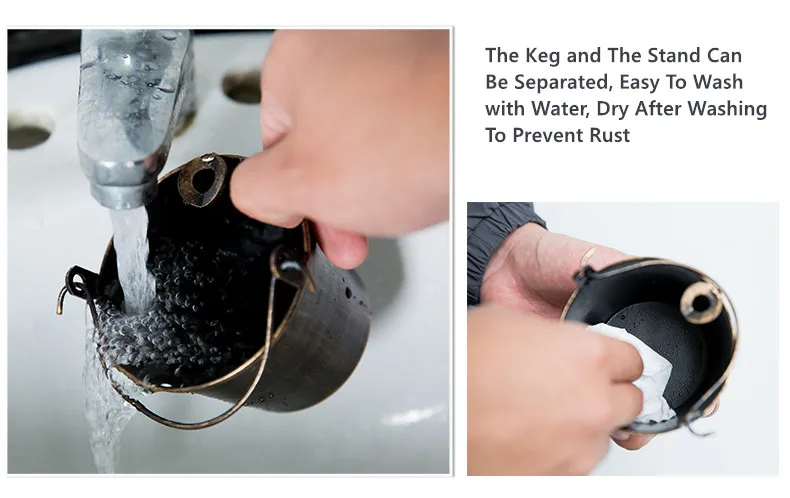 The Keg and The Stand Can Be Separated, Easy To Wash with Water, Dry After Washing To Prevent Rust