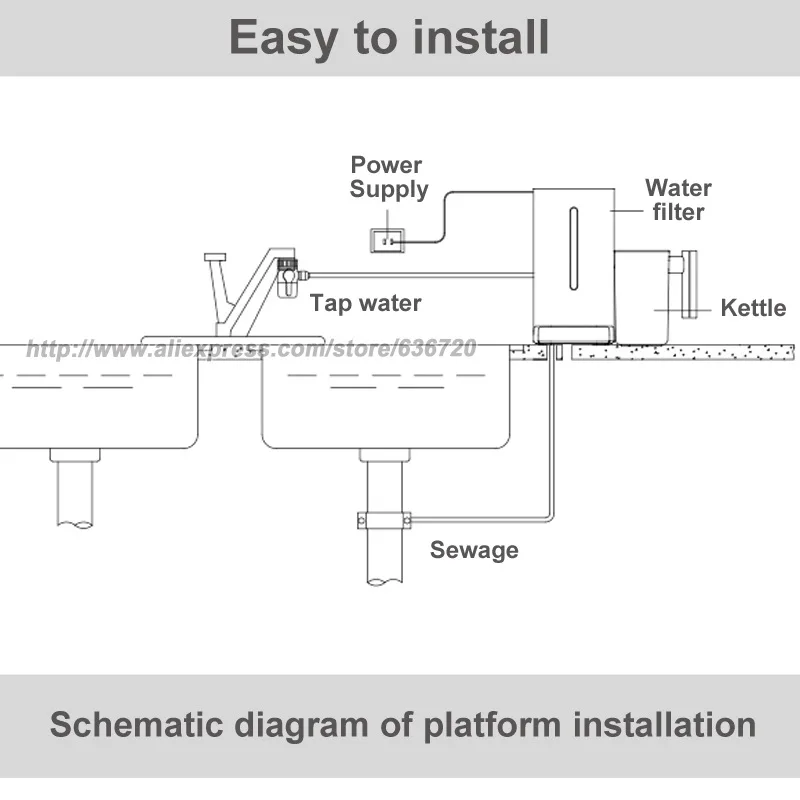 Easy to install

Power Supply

Water filter

Tap water

Kettle

http://www.aliexpress.com/store/636720

Sewage

Schematic diagram of platform installation