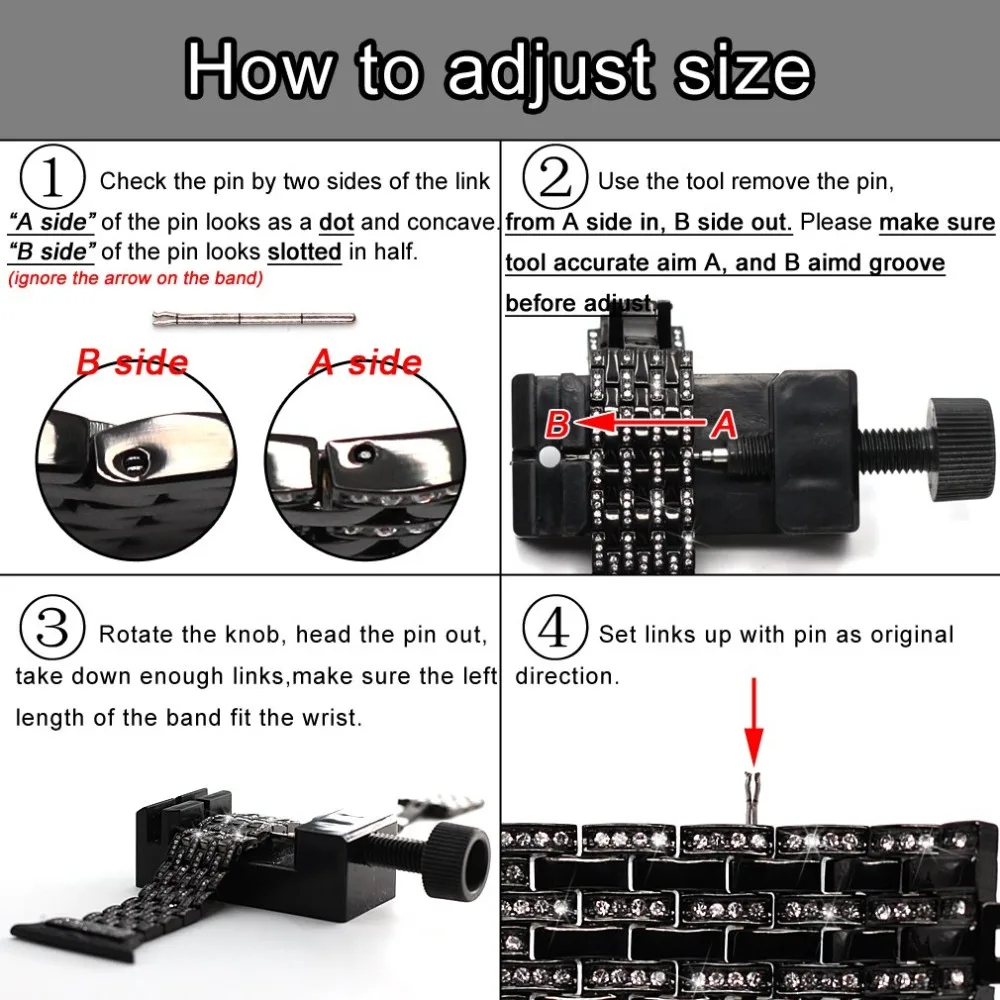 How to adjust size

1 Check the pin by two sides of the link
"A side" of the pin looks as a dot and concave.
"B side" of the pin looks slotted in half.
(ignore the arrow on the band)

B side
A side

2 Use the tool remove the pin, from A side in, B side out. Please make sure tool accurate aim A, and B aimd groove before adjust.

B
A

3 Rotate the knob, head the pin out, take down enough links,make sure the left length of the band fit the wrist.

4 Set links up with pin as original direction.