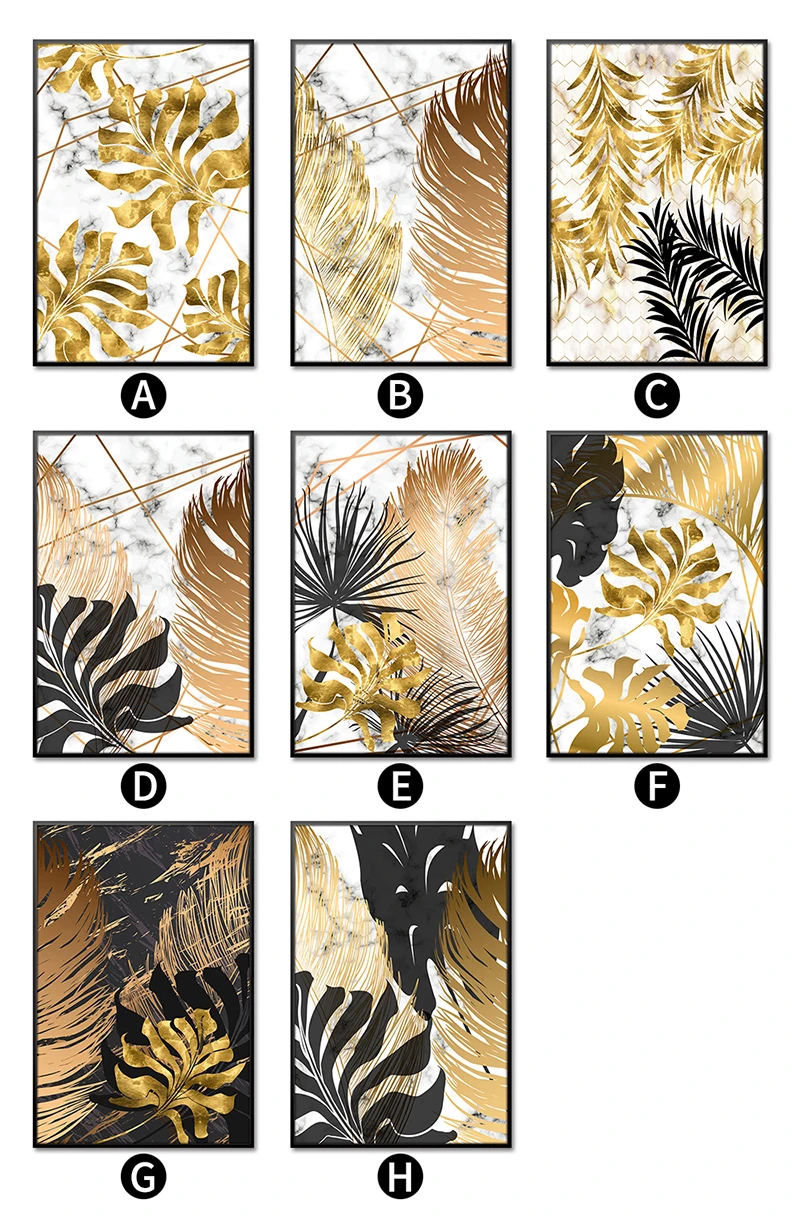 A
B
C
D
E
F
G
H