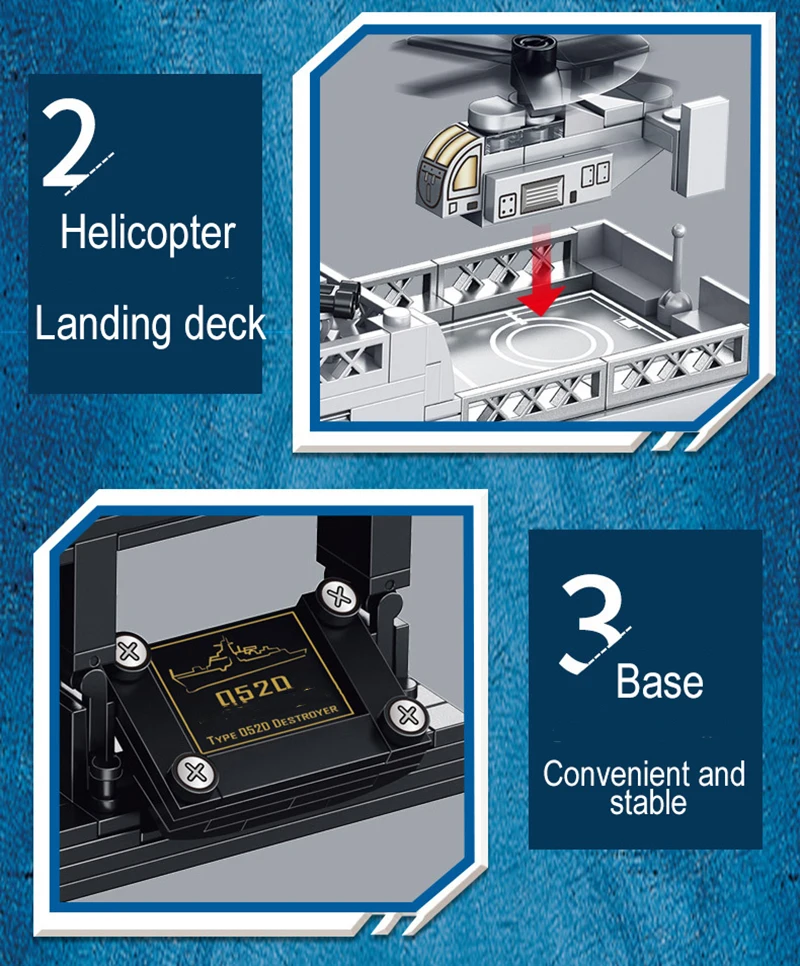 2
Helicopter
Landing deck

052D
TYPE 052D DESTROYER

3
Base
Convenient and stable