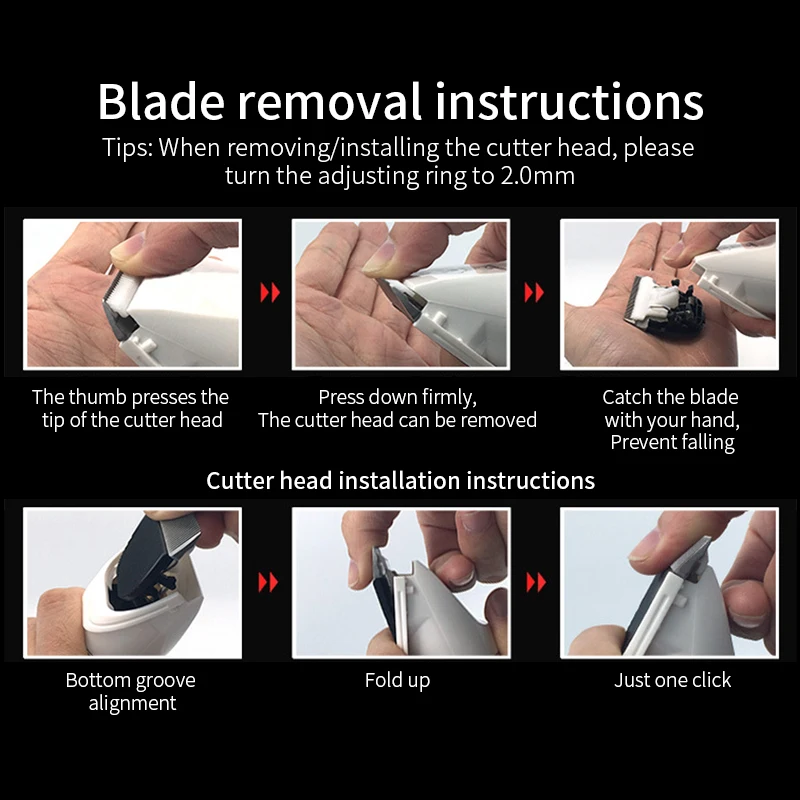 Blade removal instructions

Tips: When removing/installing the cutter head, please turn the adjusting ring to 2.0mm

The thumb presses the tip of the cutter head

Press down firmly, The cutter head can be removed

Catch the blade with your hand, Prevent falling

Cutter head installation instructions

Bottom groove alignment

Fold up

Just one click