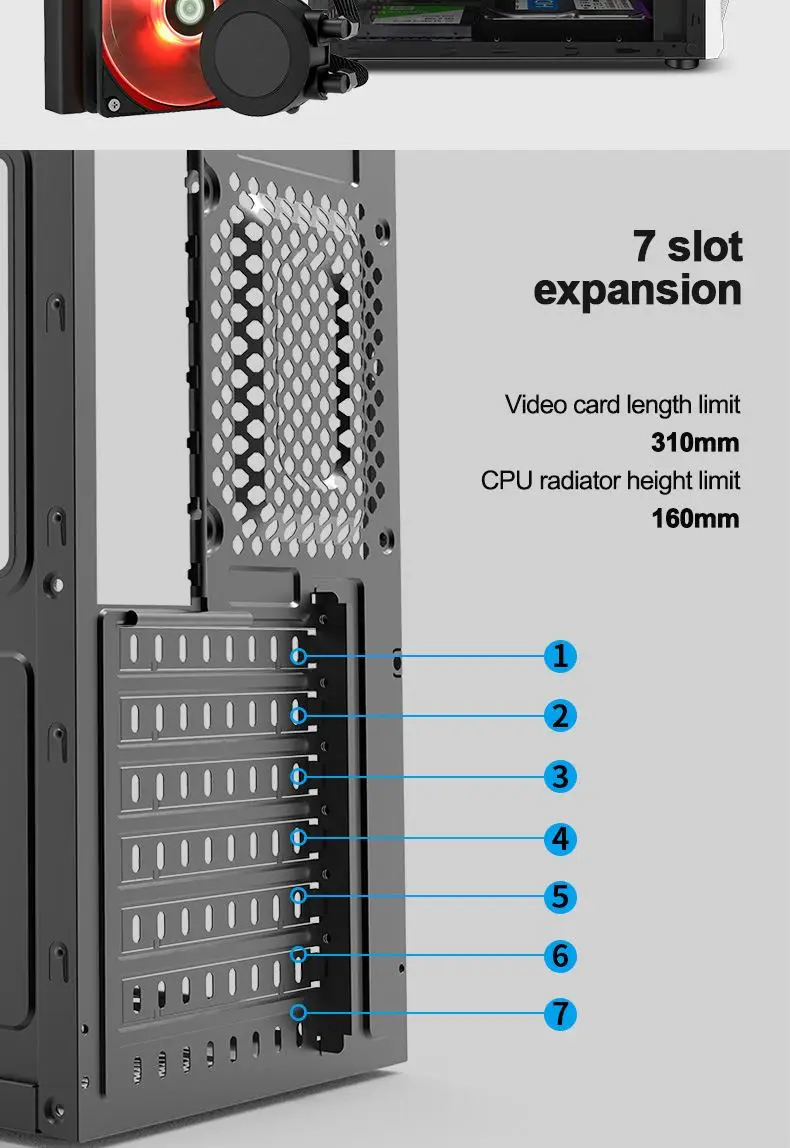 7 slot
expansion

Video card length limit
310mm
CPU radiator height limit
160mm

1
2
3
4
5
6
7