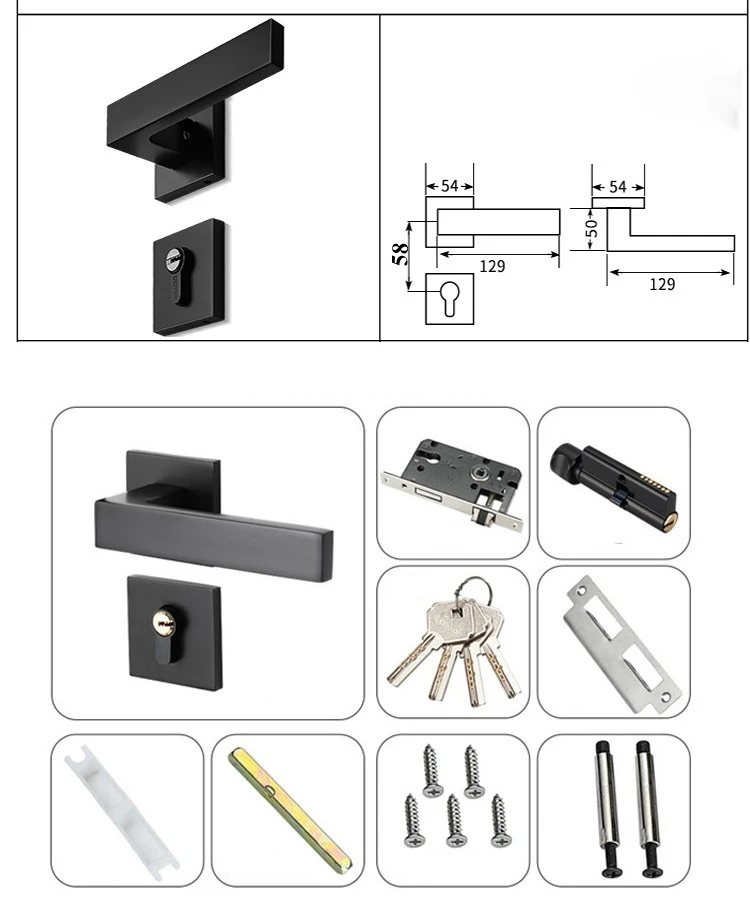 54
58
129
54
50
129