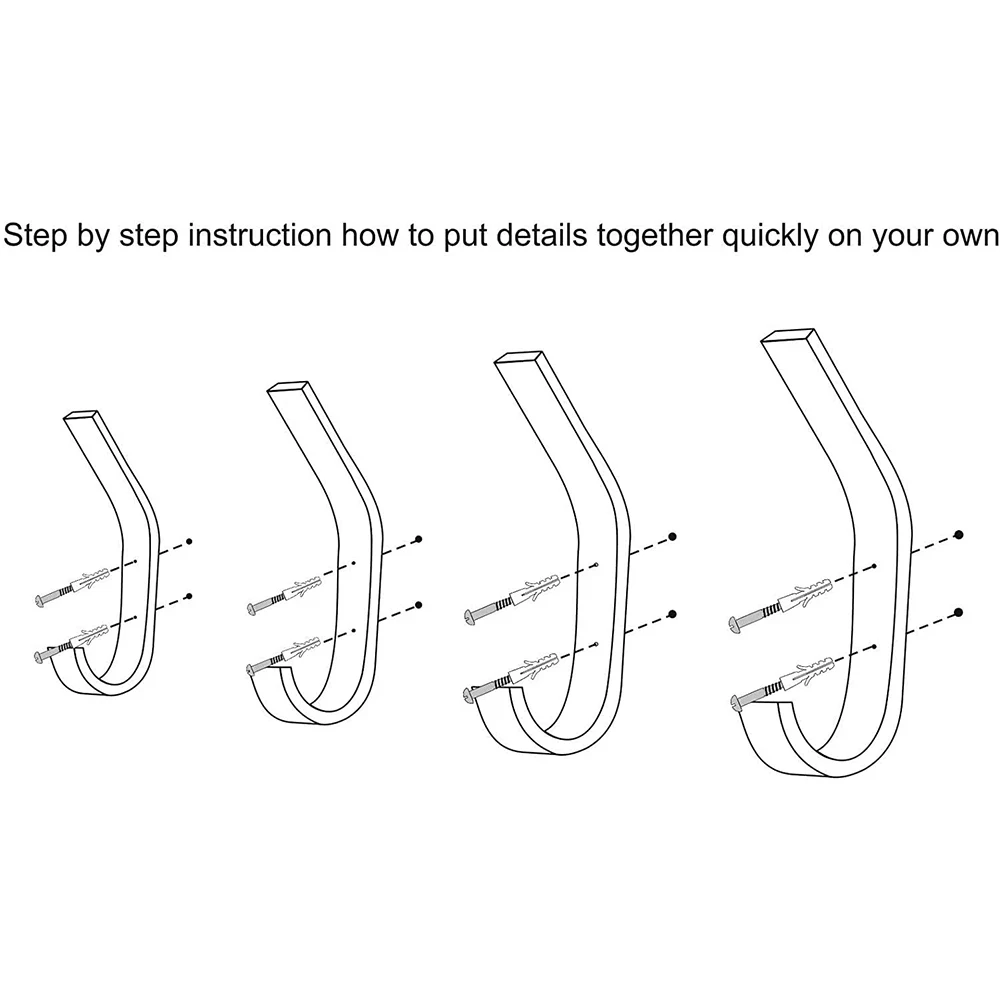 Step by step instruction how to put details together quickly on your own