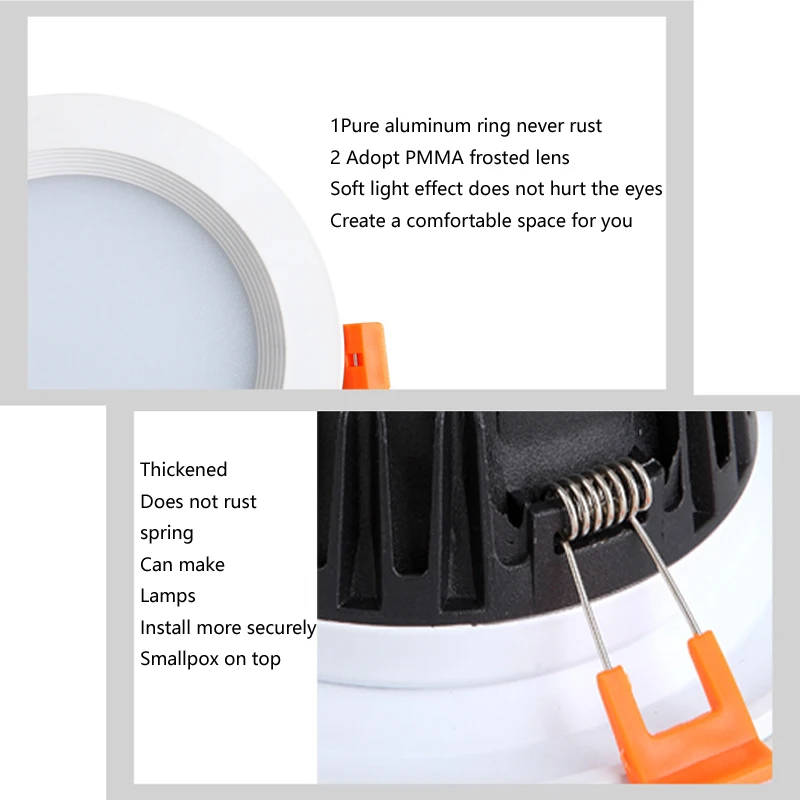 1Pure aluminum ring never rust
2 Adopt PMMA frosted lens
Soft light effect does not hurt the eyes
Create a comfortable space for you

Thickened
Does not rust
spring
Can make
Lamps
Install more securely
Smallpox on top