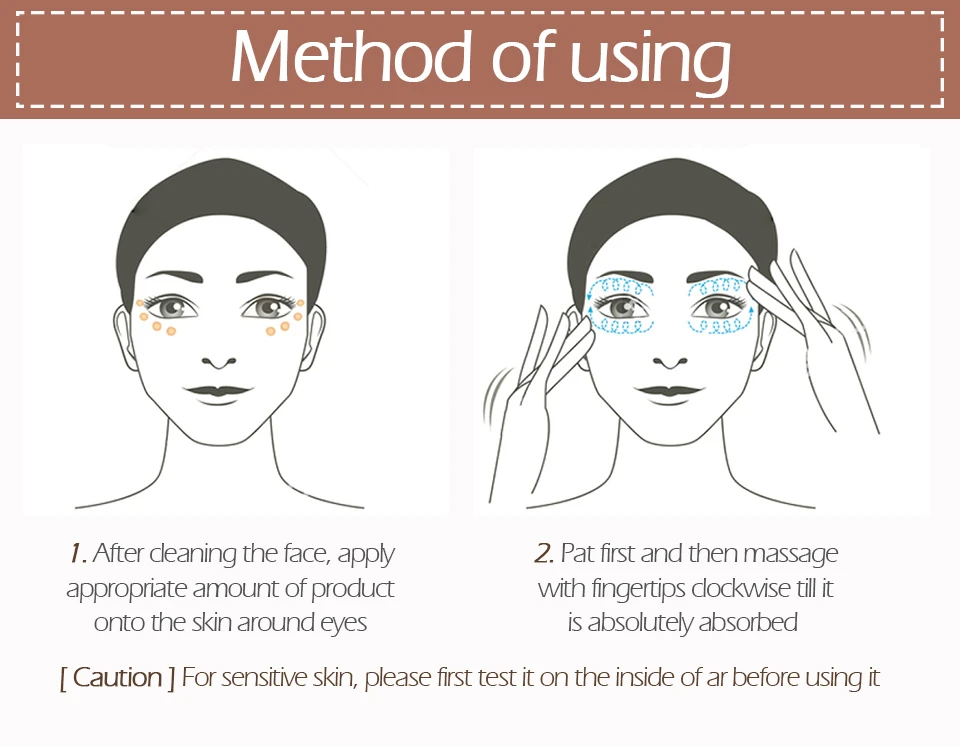 Method of using

1. After cleaning the face, apply appropriate amount of product onto the skin around eyes

2. Pat first and then massage with fingertips clockwise till it is absolutely absorbed

[ Caution ] For sensitive skin, please first test it on the inside of ar before using it