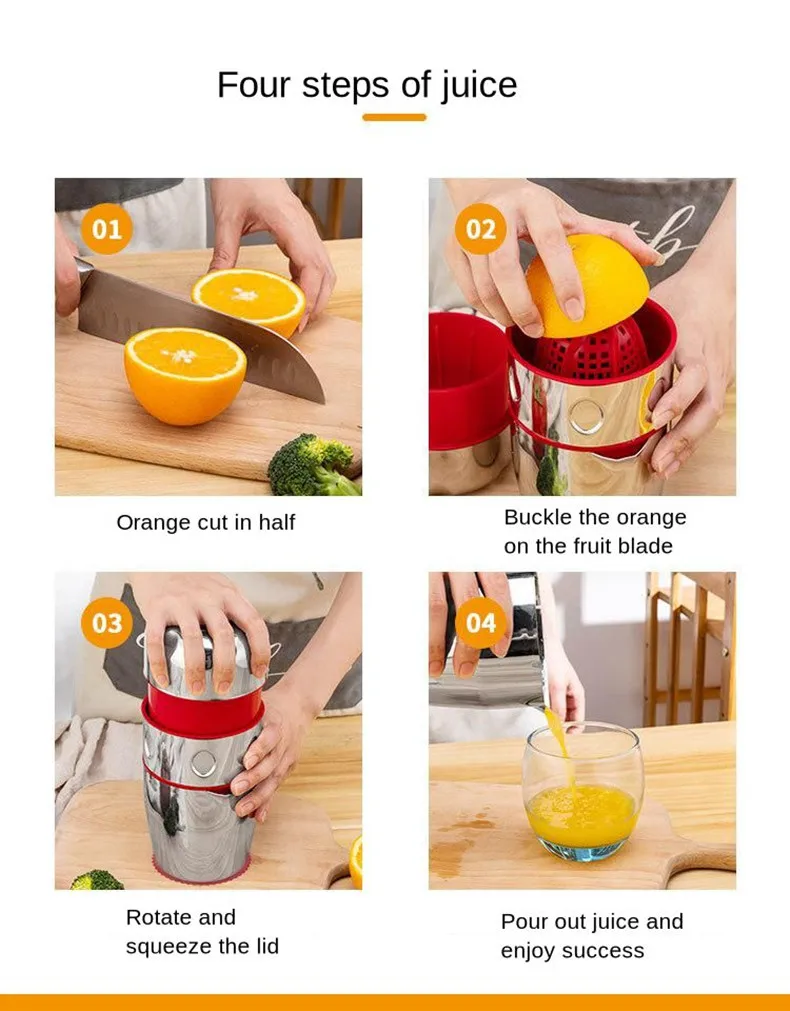 Four steps of juice

01

Orange cut in half

02

Buckle the orange on the fruit blade

03

Rotate and squeeze the lid

04

Pour out juice and enjoy success