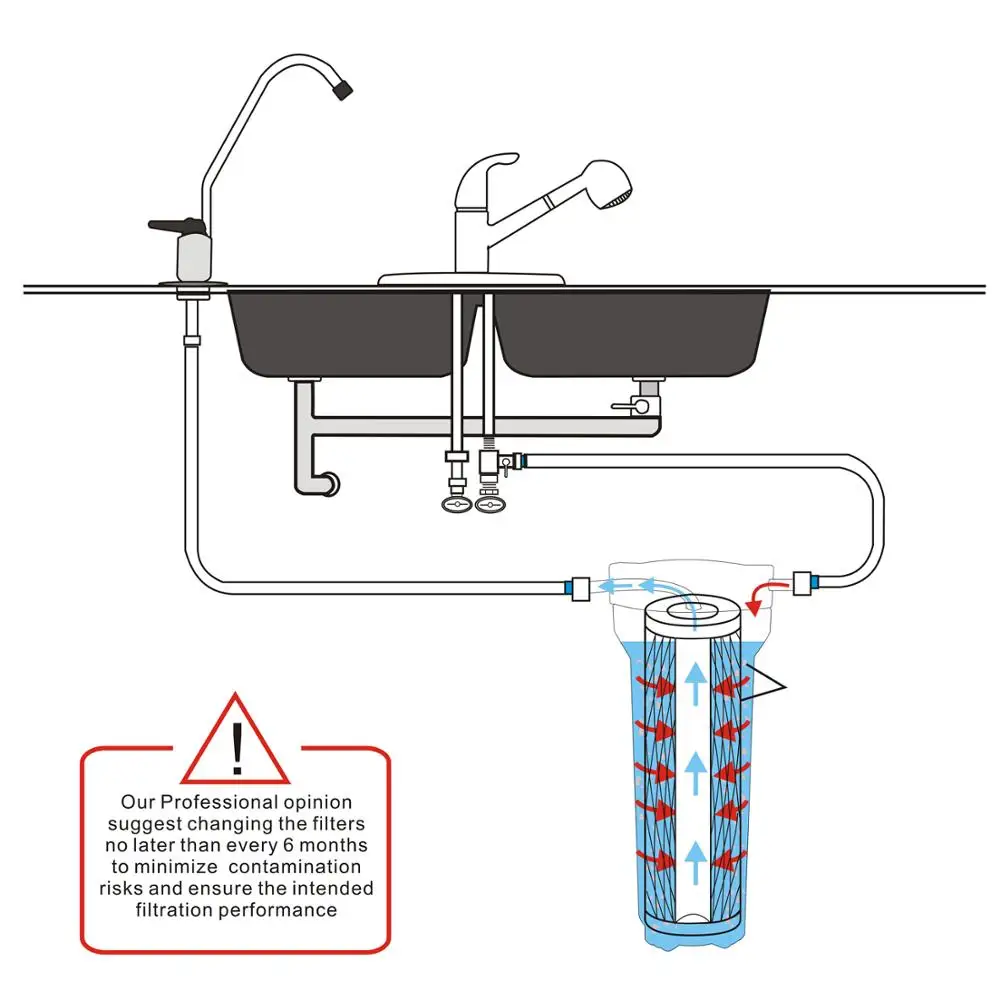 !

Our Professional opinion suggest changing the filters no later than every 6 months to minimize contamination risks and ensure the intended filtration performance