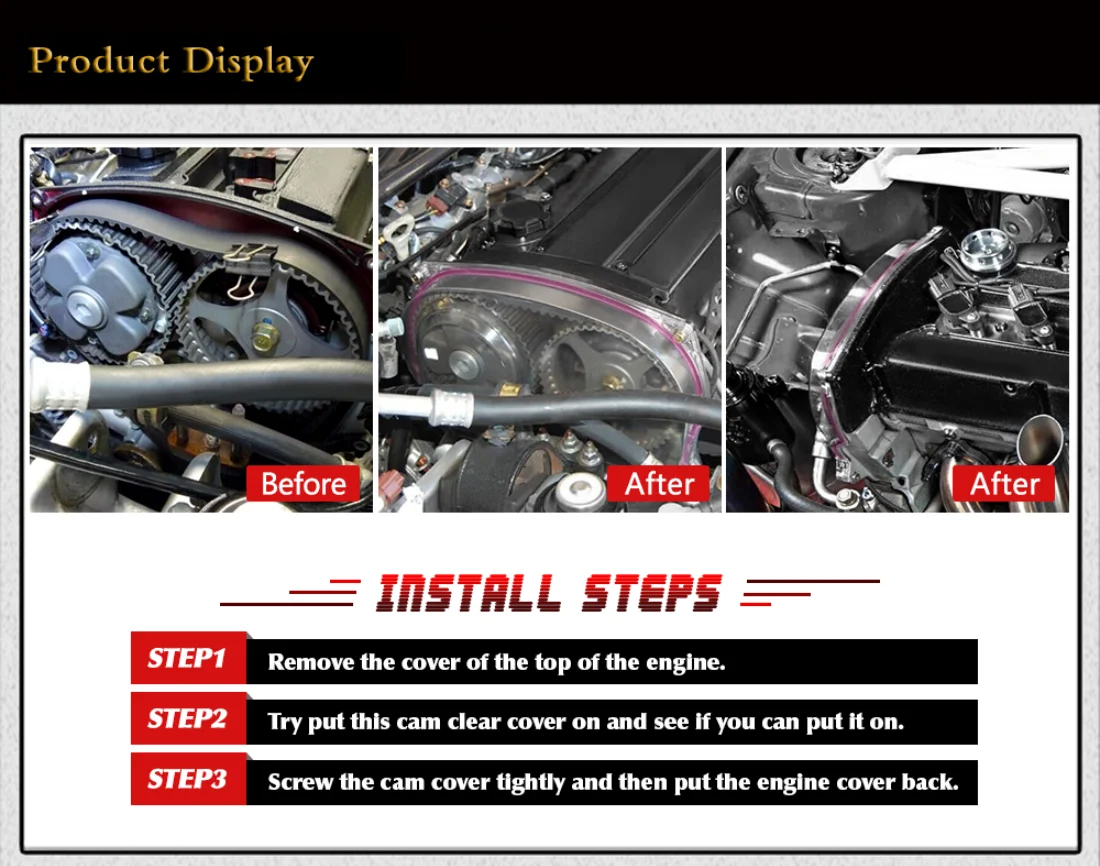 Product Display

Before

After

After

INSTALL STEPS

STEP1 Remove the cover of the top of the engine.

STEP2 Try put this cam clear cover on and see if you can put it on.

STEP3 Screw the cam cover tightly and then put the engine cover back.