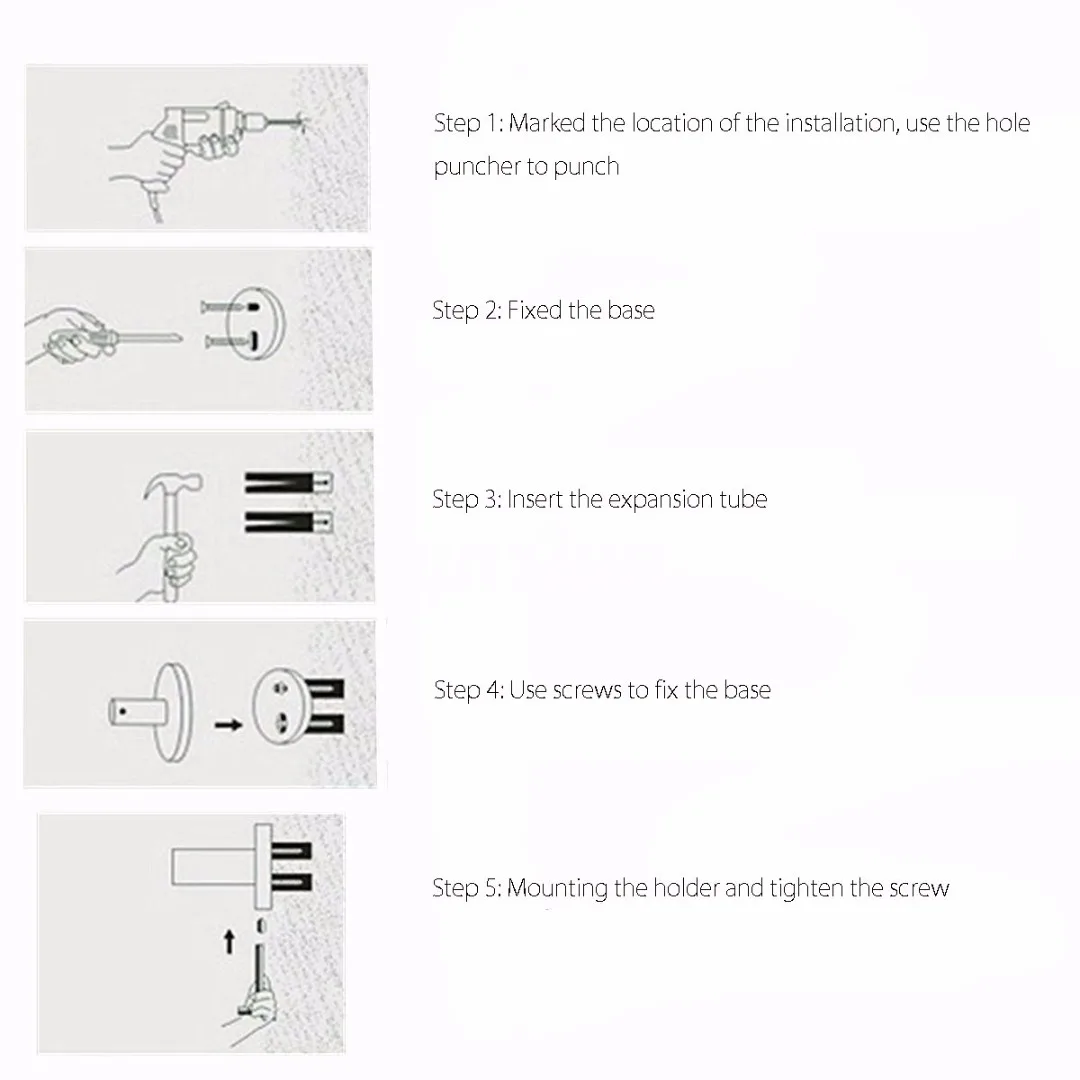 Step 1: Marked the location of the installation, use the hole puncher to punch

Step 2: Fixed the base

Step 3: Insert the expansion tube

Step 4: Use screws to fix the base

Step 5: Mounting the holder and tighten the screw