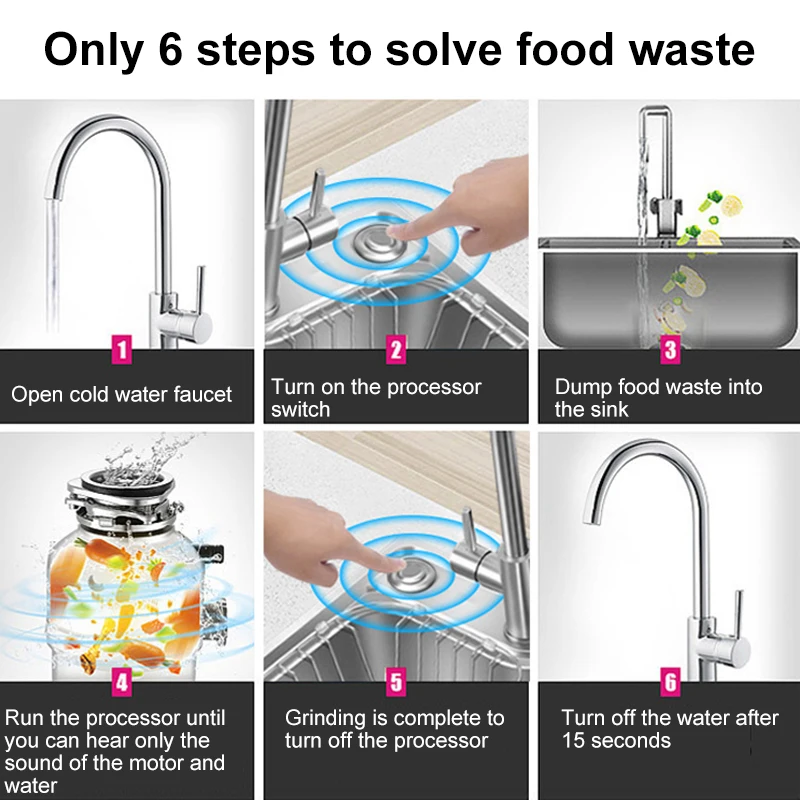 Only 6 steps to solve food waste

1
Open cold water faucet

2
Turn on the processor switch

3
Dump food waste into the sink

4
Run the processor until you can hear only the sound of the motor and water

5
Grinding is complete to turn off the processor

6
Turn off the water after 15 seconds