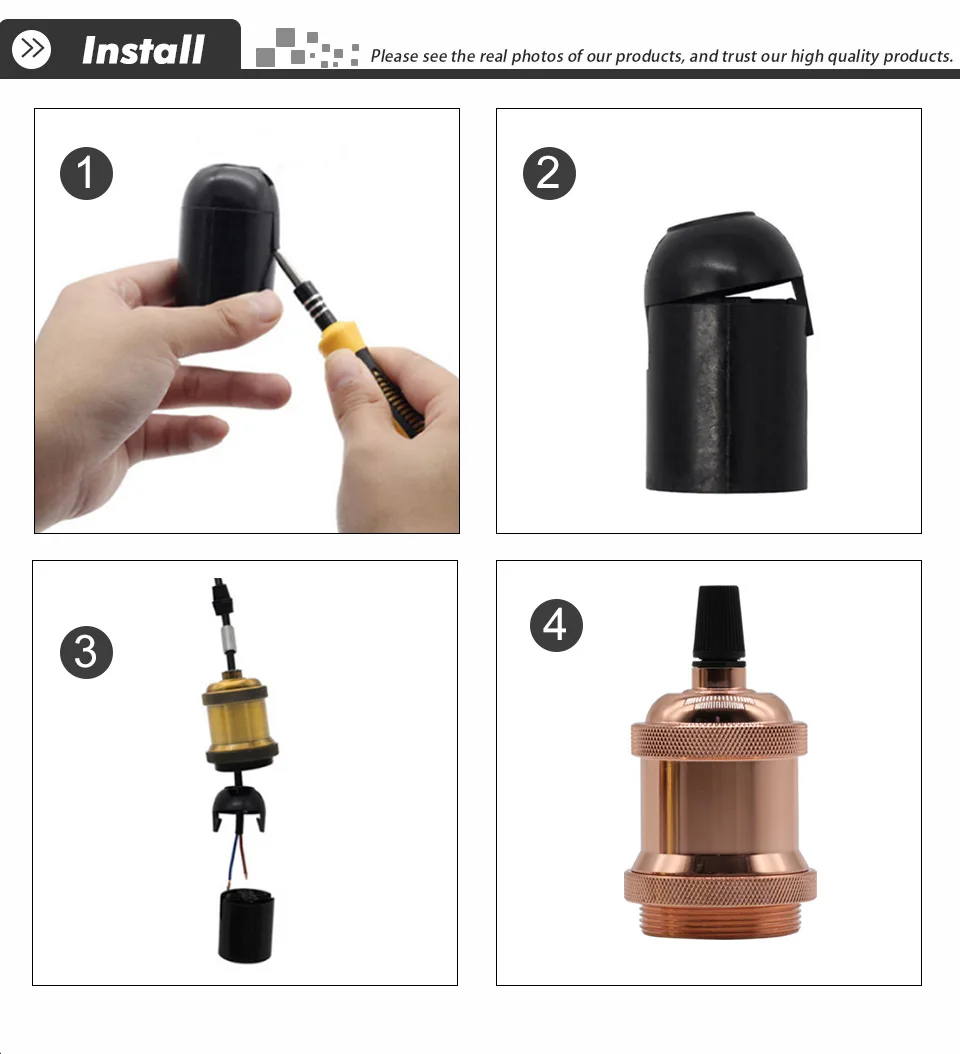 Install

Please see the real photos of our products, and trust our high quality products.

1

2

3

4