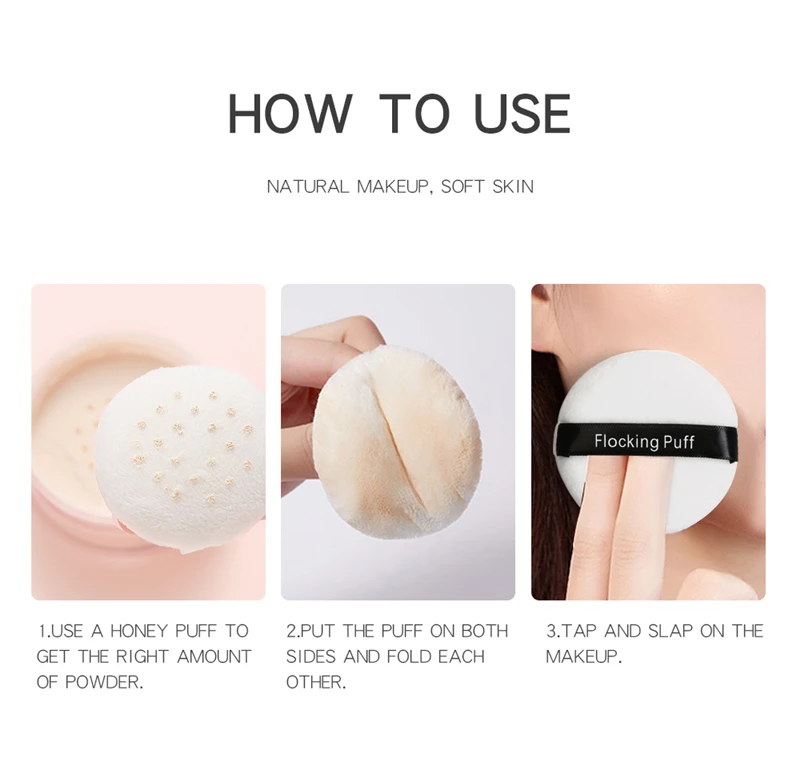 HOW TO USE

NATURAL MAKEUP, SOFT SKIN

Flocking Puff

1.USE A HONEY PUFF TO GET THE RIGHT AMOUNT OF POWDER.

2.PUT THE PUFF ON BOTH SIDES AND FOLD EACH OTHER.

3.TAP AND SLAP ON THE MAKEUP.