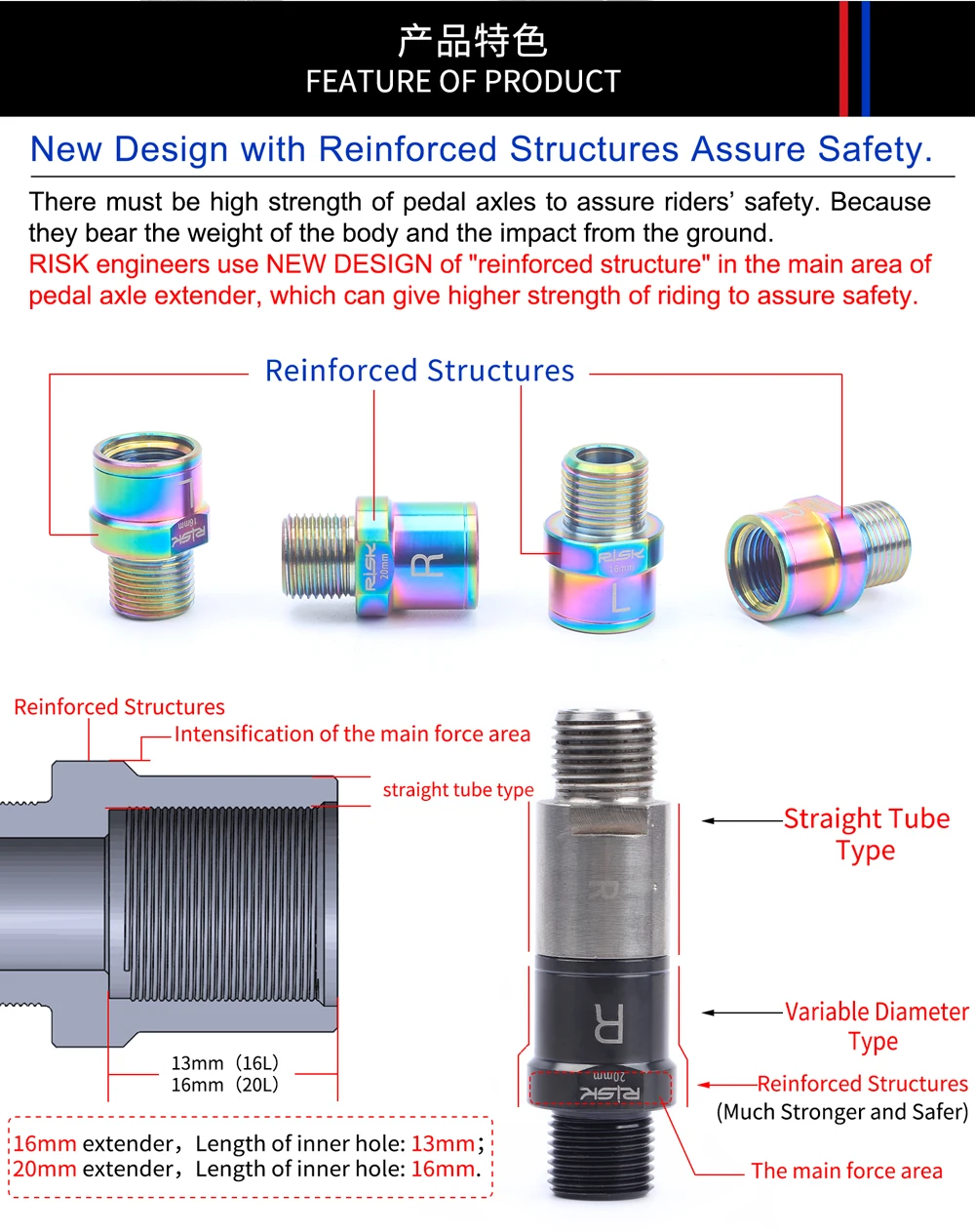 产品特色
FEATURE OF PRODUCT

New Design with Reinforced Structures Assure Safety.

There must be high strength of pedal axles to assure riders' safety. Because they bear the weight of the body and the impact from the ground.
RISK engineers use NEW DESIGN of "reinforced structure" in the main area of pedal axle extender, which can give higher strength of riding to assure safety.

Reinforced Structures

RISK 16mm L
RISK 20mm R
RISK 16mm L

Reinforced Structures
Intensification of the main force area
straight tube type
13mm（16L）
16mm（20L）

16mm extender，Length of inner hole: 13mm；
20mm extender，Length of inner hole: 16mm.

R
R
RISK 20mm

Straight Tube Type
Variable Diameter Type
Reinforced Structures
(Much Stronger and Safer)
The main force area