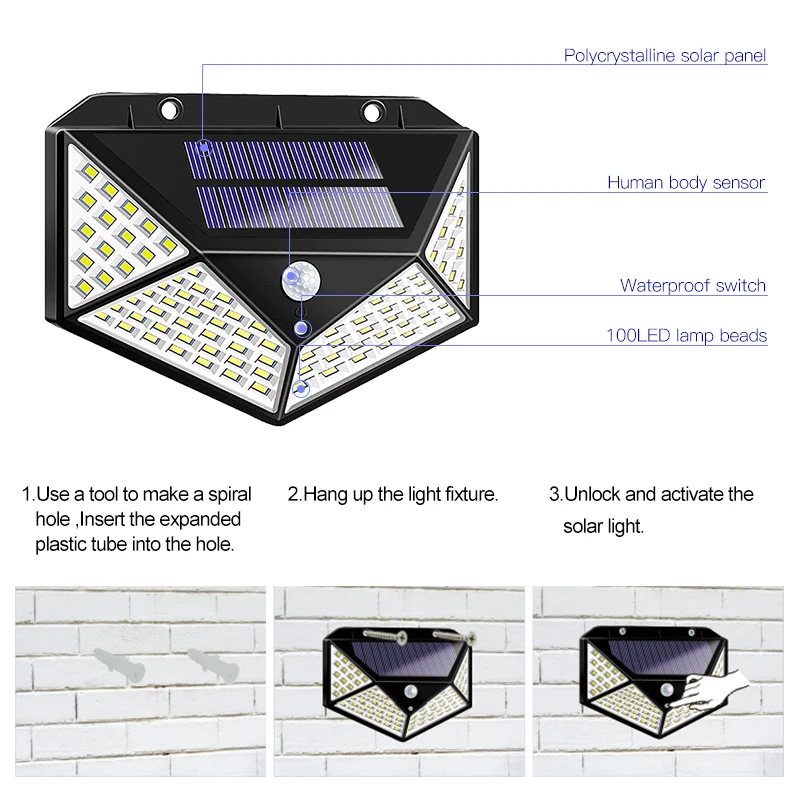 Polycrystalline solar panel

Human body sensor

Waterproof switch

100LED lamp beads

1.Use a tool to make a spiral hole ,Insert the expanded plastic tube into the hole.

2.Hang up the light fixture.

3.Unlock and activate the solar light.