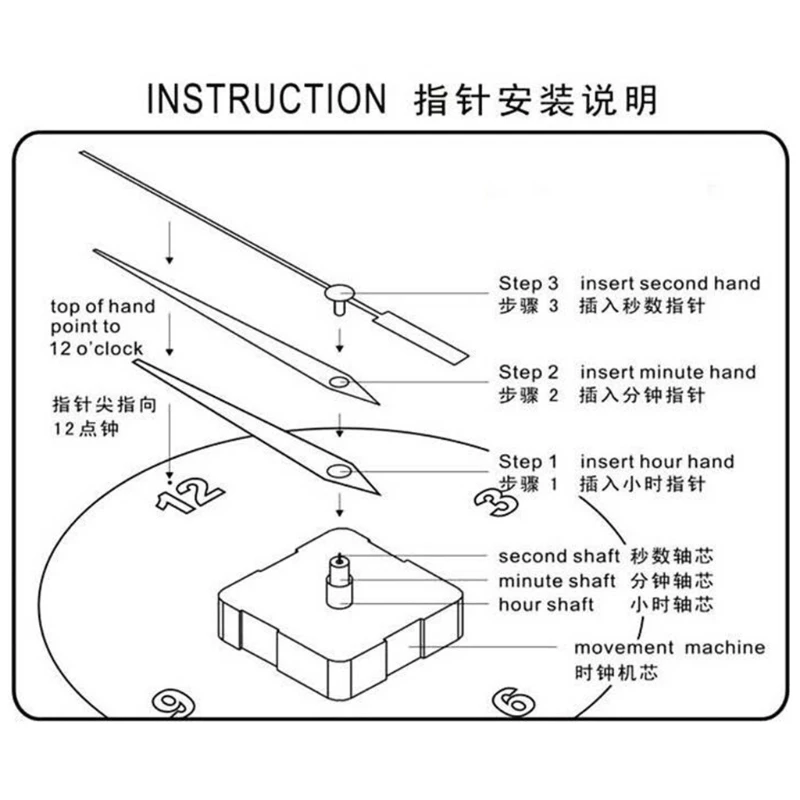 INSTRUCTION 指针安装说明

top of hand point to 12 o'clock

指针尖指向 12点钟

Step 3 insert second hand
步骤 3 插入秒数指针

Step 2 insert minute hand
步骤 2 插入分钟指针

Step 1 insert hour hand
步骤 1 插入小时指针

12

3

second shaft 秒数轴芯
minute shaft 分钟轴芯
hour shaft 小时轴芯

movement machine
时钟机芯

9

6