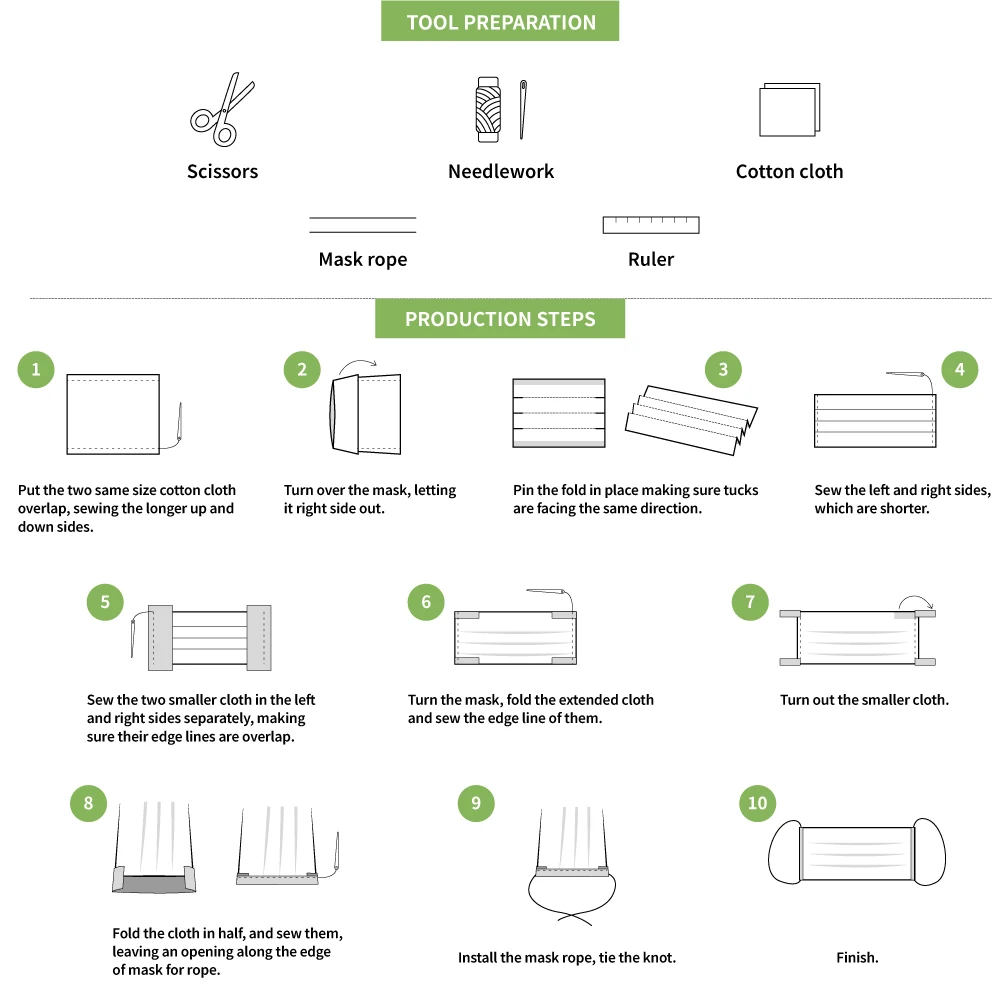 TOOL PREPARATION

Scissors

Needlework

Cotton cloth

Mask rope

Ruler

PRODUCTION STEPS

1

Put the two same size cotton cloth overlap, sewing the longer up and down sides.

2

Turn over the mask, letting it right side out.

3

Pin the fold in place making sure tucks are facing the same direction.

4

Sew the left and right sides, which are shorter.

5

Sew the two smaller cloth in the left and right sides separately, making sure their edge lines are overlap.

6

Turn the mask, fold the extended cloth and sew the edge line of them.

7

Turn out the smaller cloth.

8

Fold the cloth in half, and sew them, leaving an opening along the edge of mask for rope.

9

Install the mask rope, tie the knot.

10

Finish.