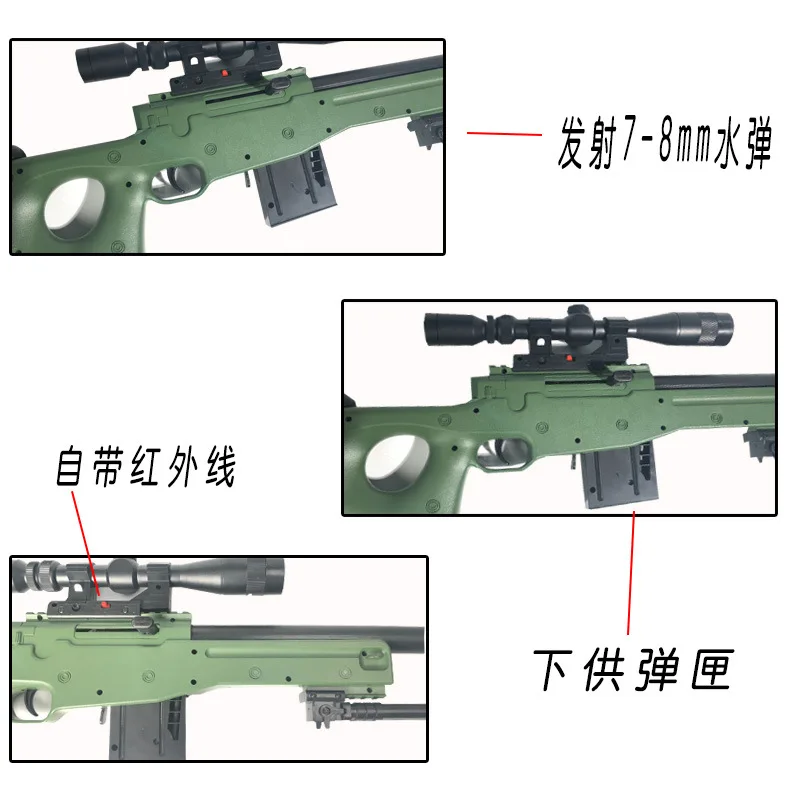 发射7-8mm水弹

自带红外线

下供弹匣