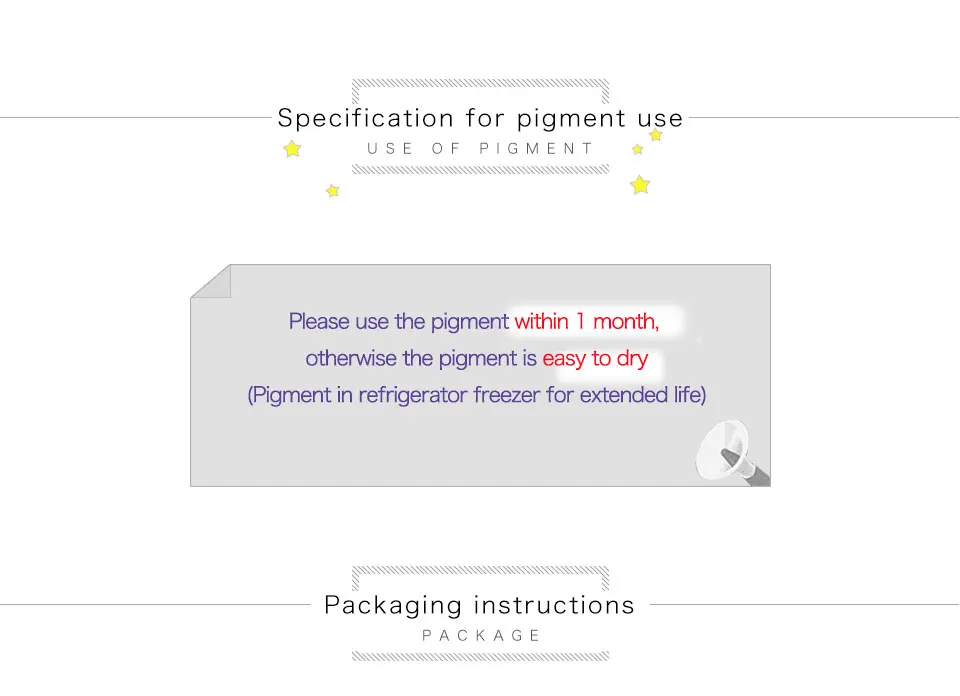 Specification for pigment use
USE OF PIGMENT

Please use the pigment within 1 month,
otherwise the pigment is easy to dry
(Pigment in refrigerator freezer for extended life)

Packaging instructions
PACKAGE