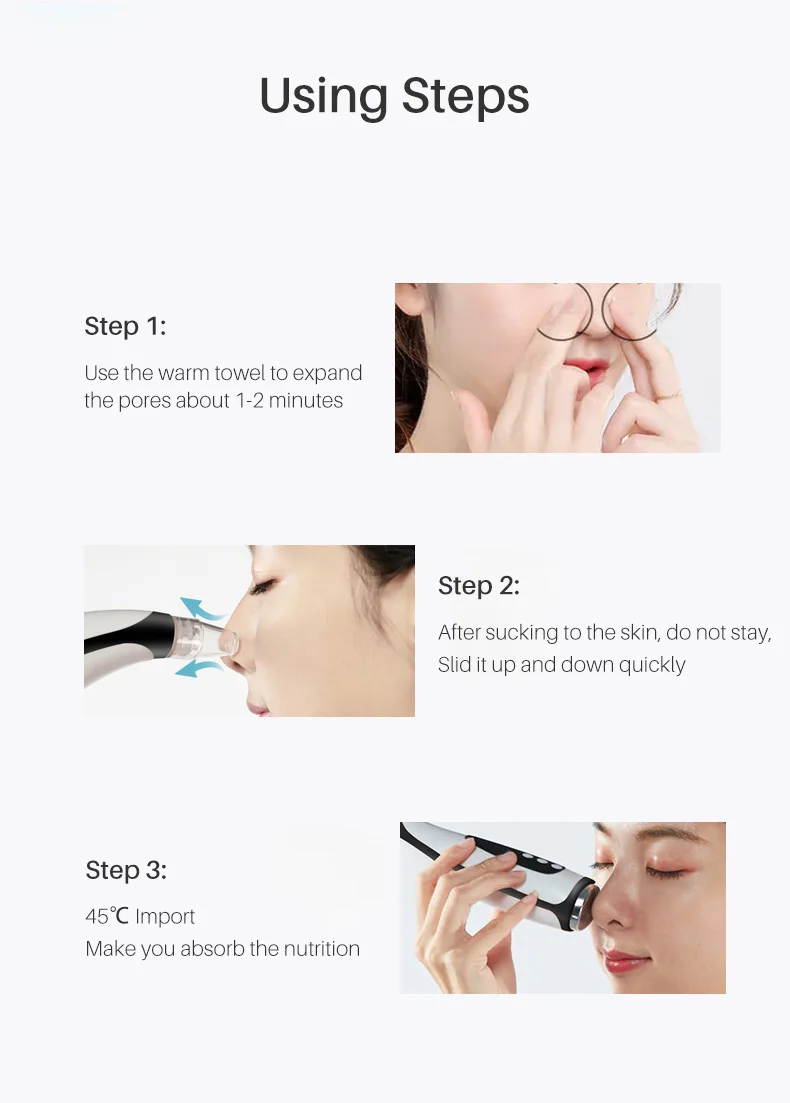 Using Steps

Step 1:

Use the warm towel to expand the pores about 1-2 minutes

Step 2:

After sucking to the skin, do not stay, Slid it up and down quickly

Step 3:

45℃ Import
Make you absorb the nutrition