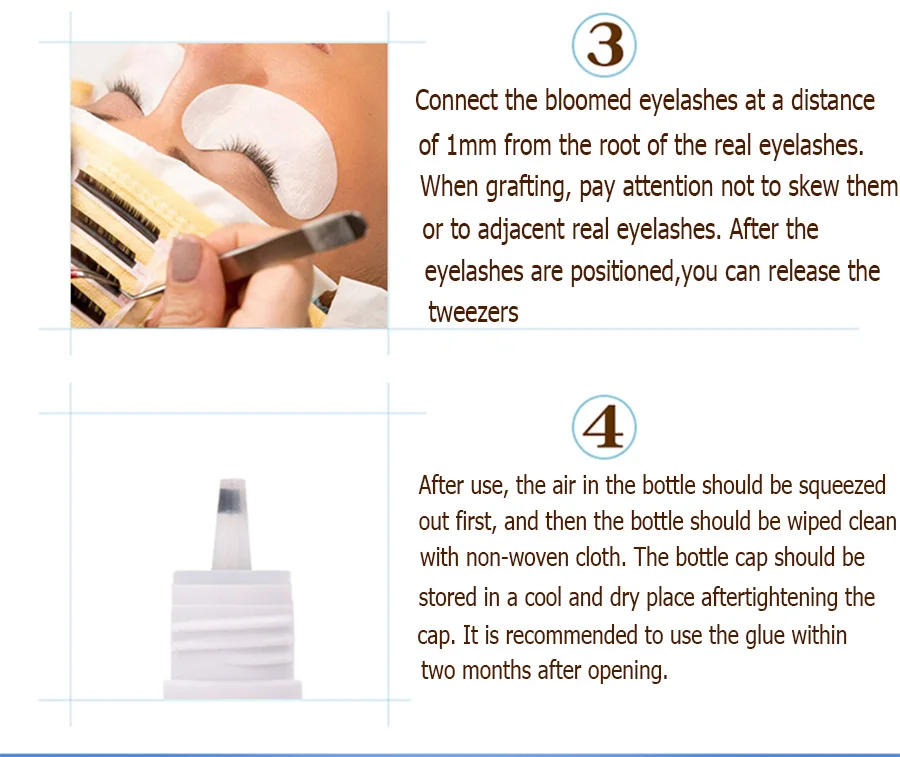 3

Connect the bloomed eyelashes at a distance of 1mm from the root of the real eyelashes. When grafting, pay attention not to skew them or to adjacent real eyelashes. After the eyelashes are positioned,you can release the tweezers

4

After use, the air in the bottle should be squeezed out first, and then the bottle should be wiped clean with non-woven cloth. The bottle cap should be stored in a cool and dry place aftertightening the cap. It is recommended to use the glue within two months after opening.