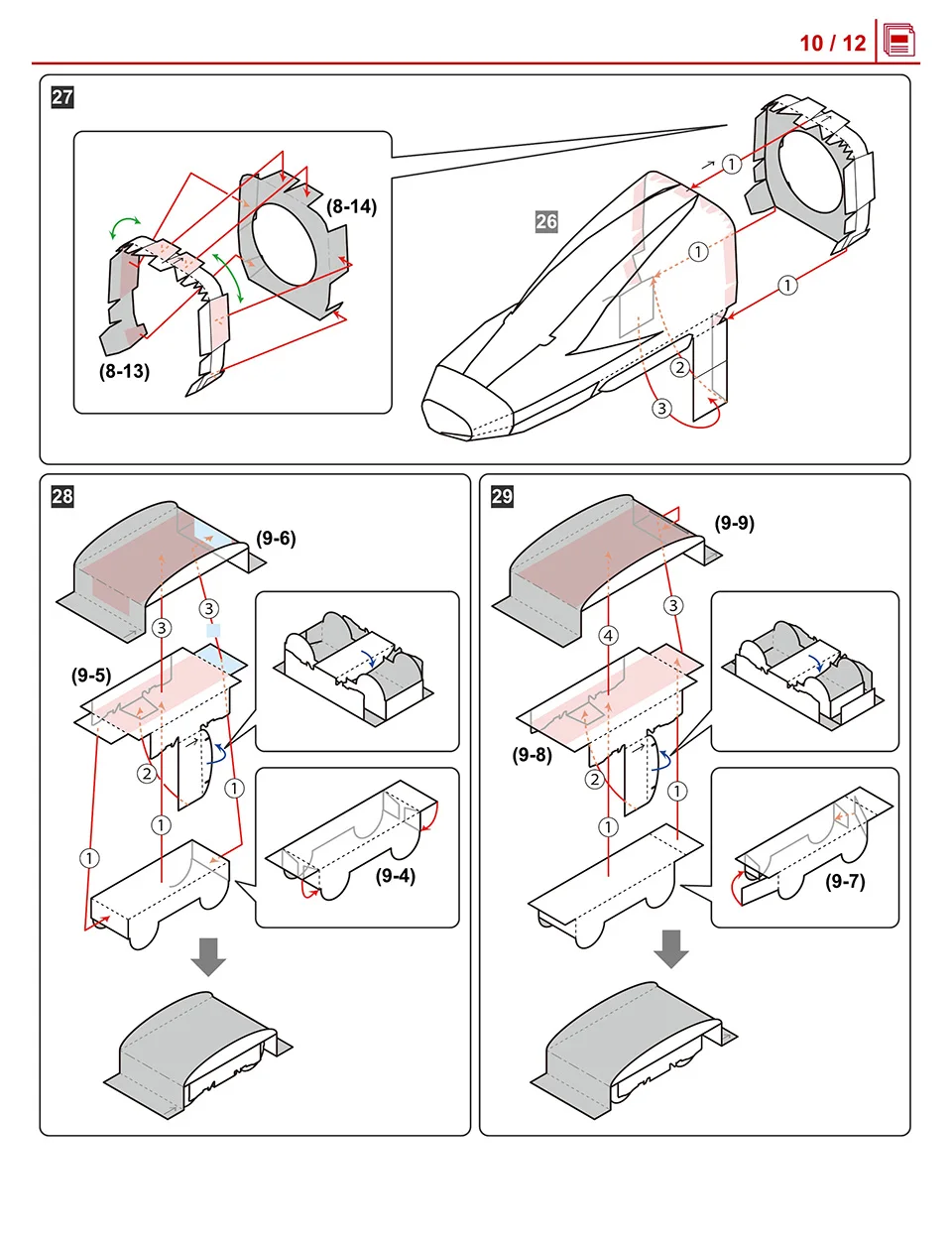 10 / 12

27

(8-14)

(8-13)

26

①

①

①

②

③

28

(9-6)

③

③

(9-5)

②

①

①

①

(9-4)

29

(9-9)

③

④

(9-8)

②

①

①

(9-7)