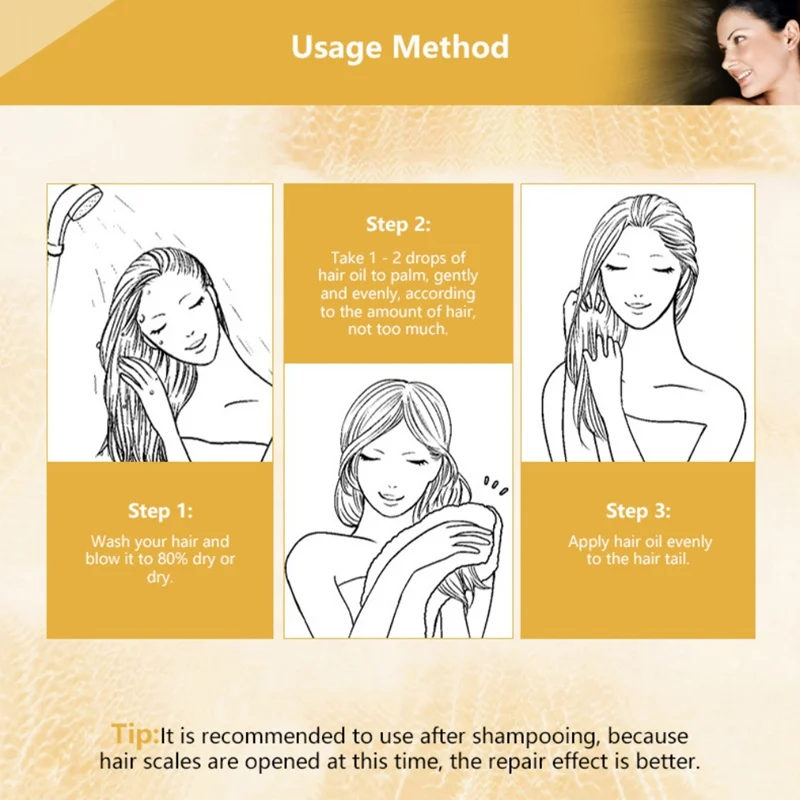 Usage Method

Step 1:
Wash your hair and blow it to 80% dry or dry.

Step 2:
Take 1 - 2 drops of hair oil to palm, gently and evenly, according to the amount of hair, not too much.

Step 3:
Apply hair oil evenly to the hair tail.

Tip:It is recommended to use after shampooing, because hair scales are opened at this time, the repair effect is better.