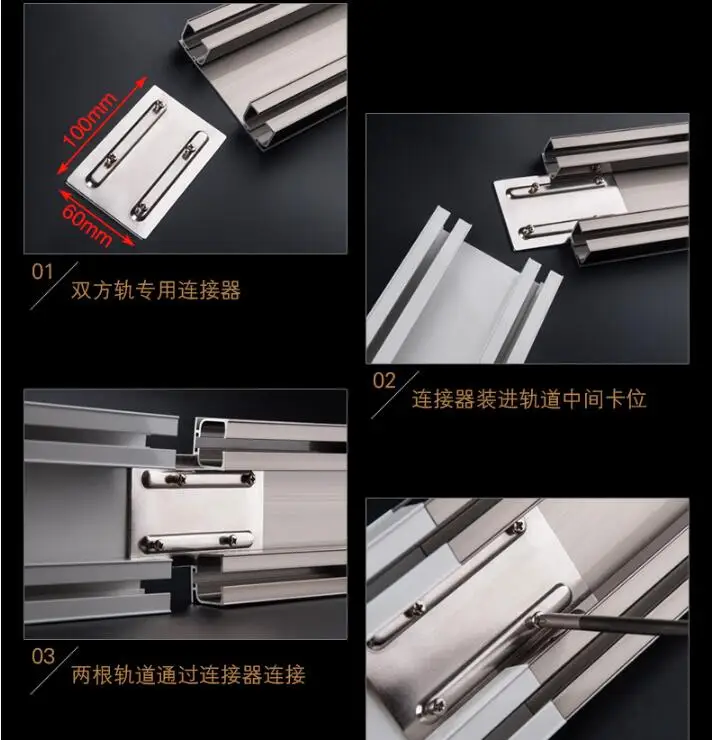 100mm
60mm

01
双方轨专用连接器

02
连接器装进轨道中间卡位

03
两根轨道通过连接器连接