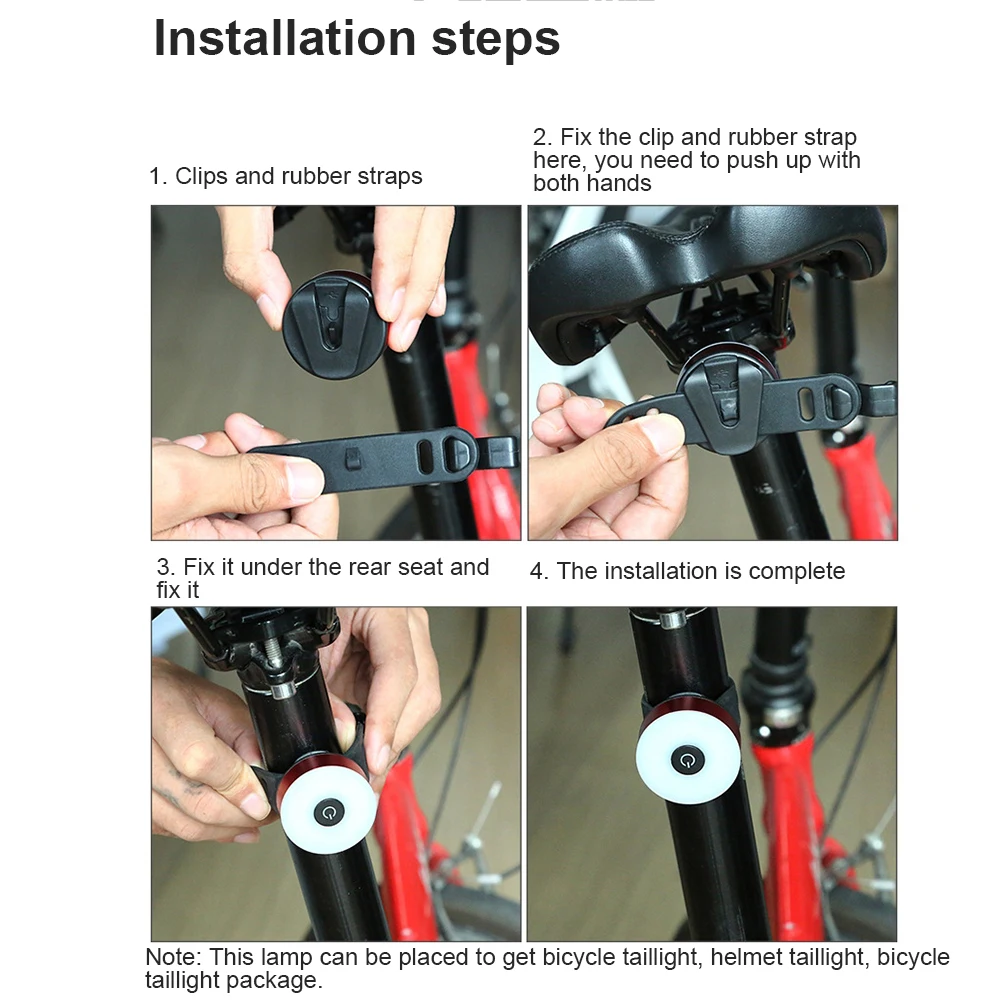 Installation steps

1. Clips and rubber straps

2. Fix the clip and rubber strap here, you need to push up with both hands

3. Fix it under the rear seat and fix it

4. The installation is complete

Note: This lamp can be placed to get bicycle taillight, helmet taillight, bicycle taillight package.