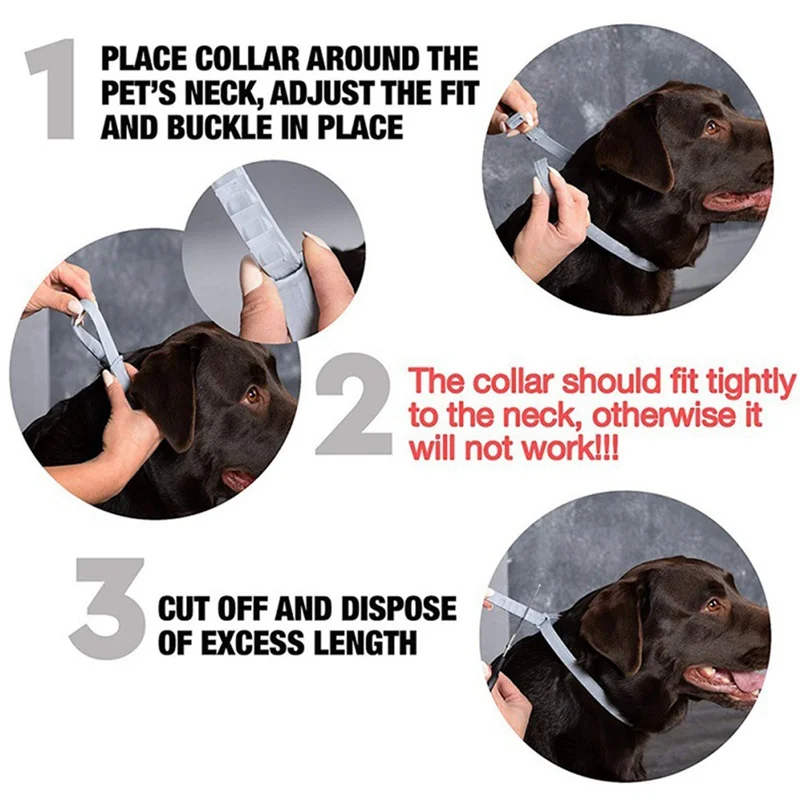 1 PLACE COLLAR AROUND THE PET'S NECK, ADJUST THE FIT AND BUCKLE IN PLACE

2 The collar should fit tightly to the neck, otherwise it will not work!!!

3 CUT OFF AND DISPOSE OF EXCESS LENGTH