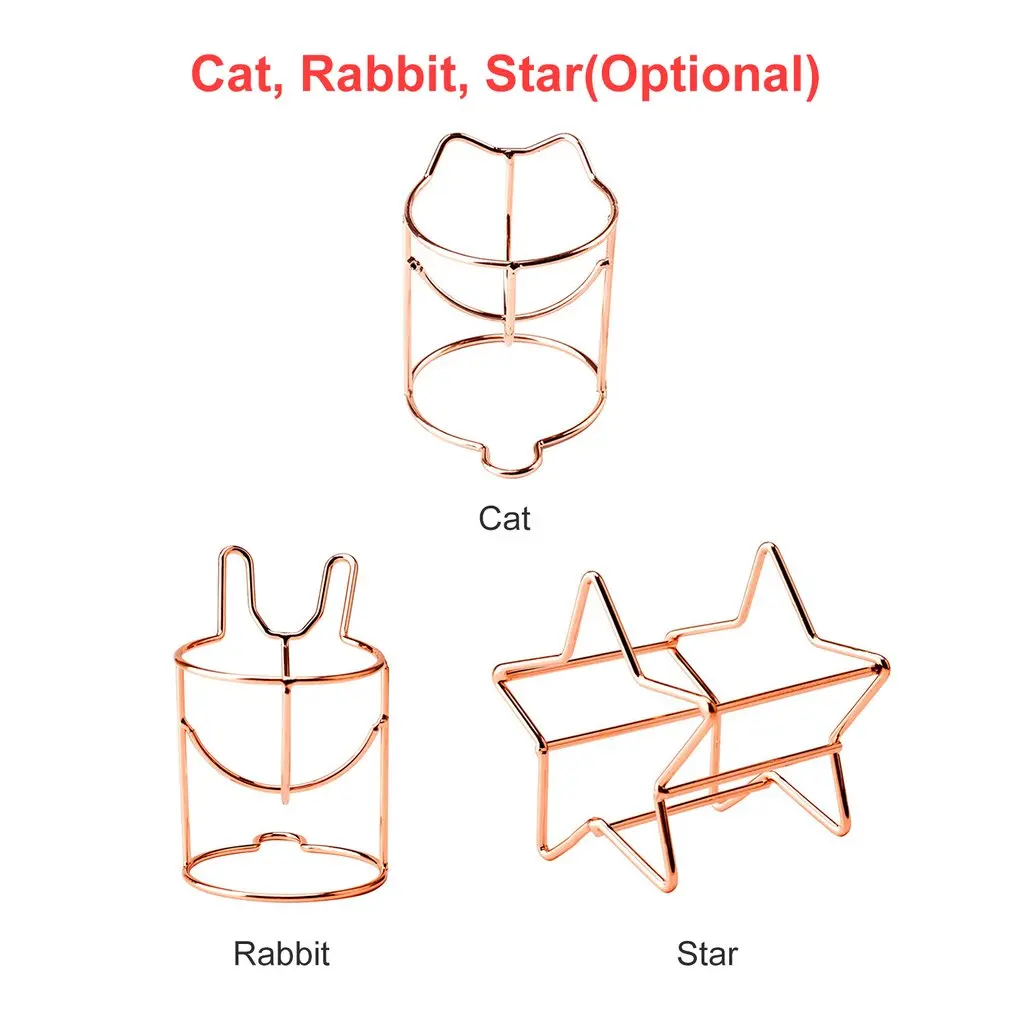 Cat, Rabbit, Star(Optional)

Cat

Rabbit

Star