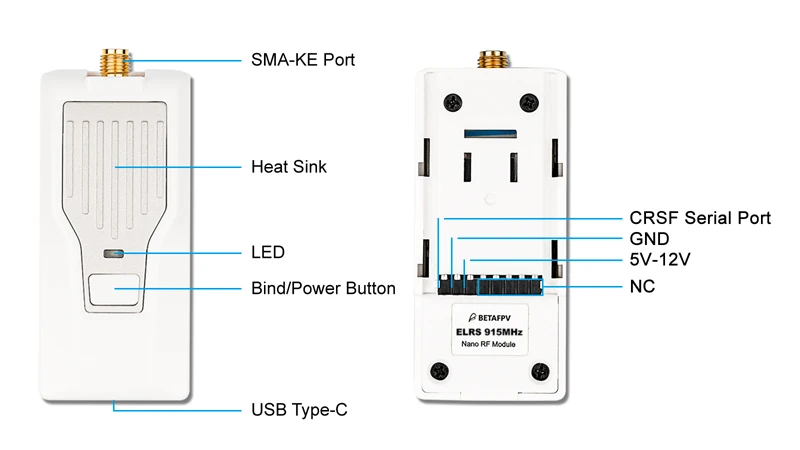 SMA-KE Port

Heat Sink

LED

Bind/Power Button

USB Type-C

CRSF Serial Port

GND

5V-12V

NC

BETAFPV
ELRS 915MHz
Nano RF Module