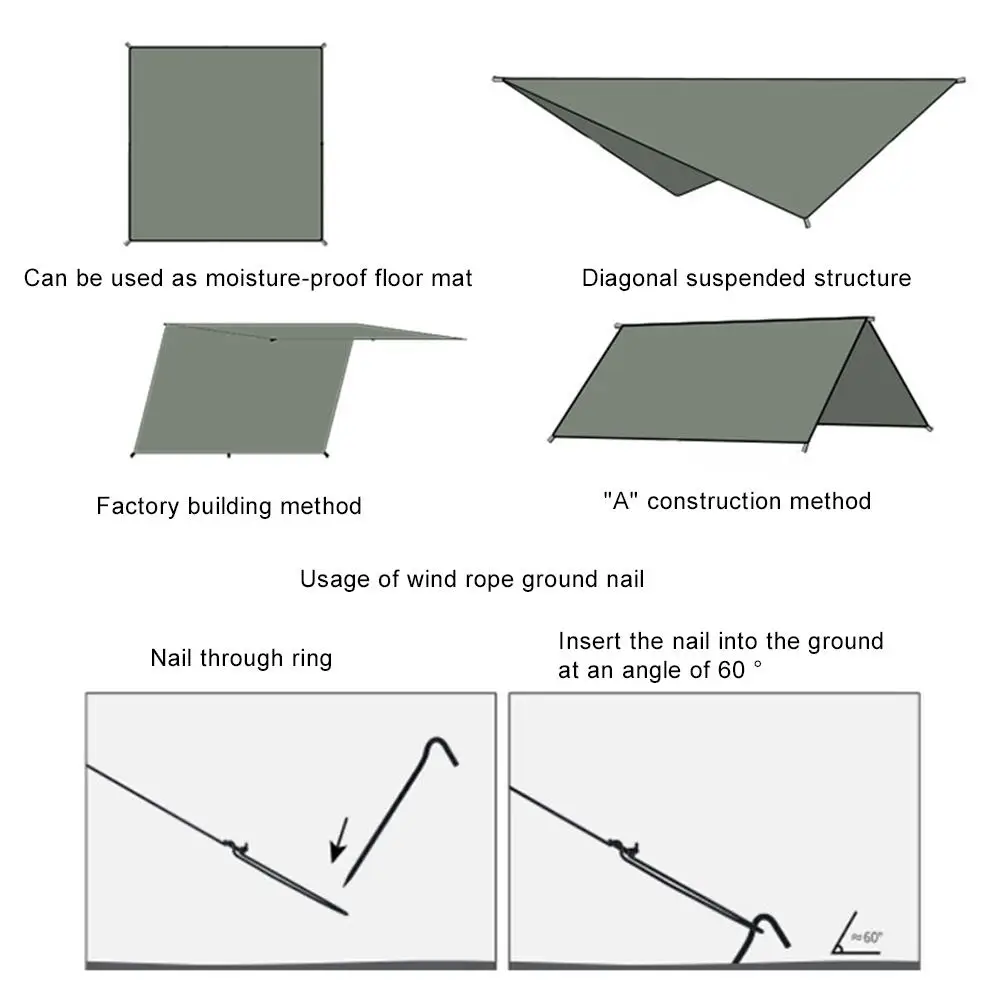 Can be used as moisture-proof floor mat

Diagonal suspended structure

Factory building method

"A" construction method

Usage of wind rope ground nail

Nail through ring

Insert the nail into the ground at an angle of 60 °

≈60°